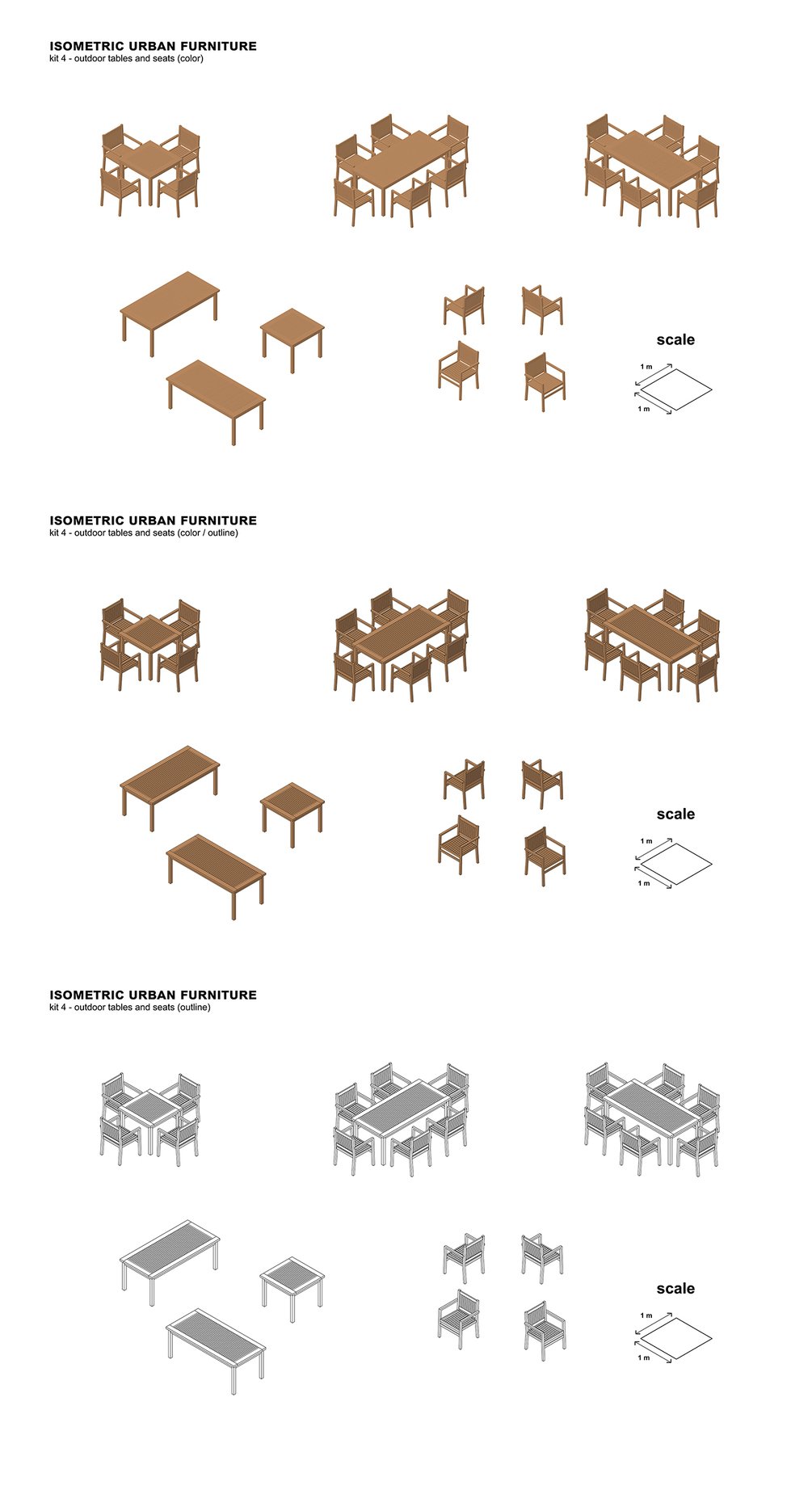 ISOMETRIC URBAN FURNITURE
kit 4 - outdoor tables and seats (color)

scale

1 m

1 m

ISOMETRIC URBAN FURNITURE
kit 4 - outdoor tables and seats (color / outline)

scale

1 m

1 m

ISOMETRIC URBAN FURNITURE
kit 4 - outdoor tables and seats (outline)

scale

1 m

1 m