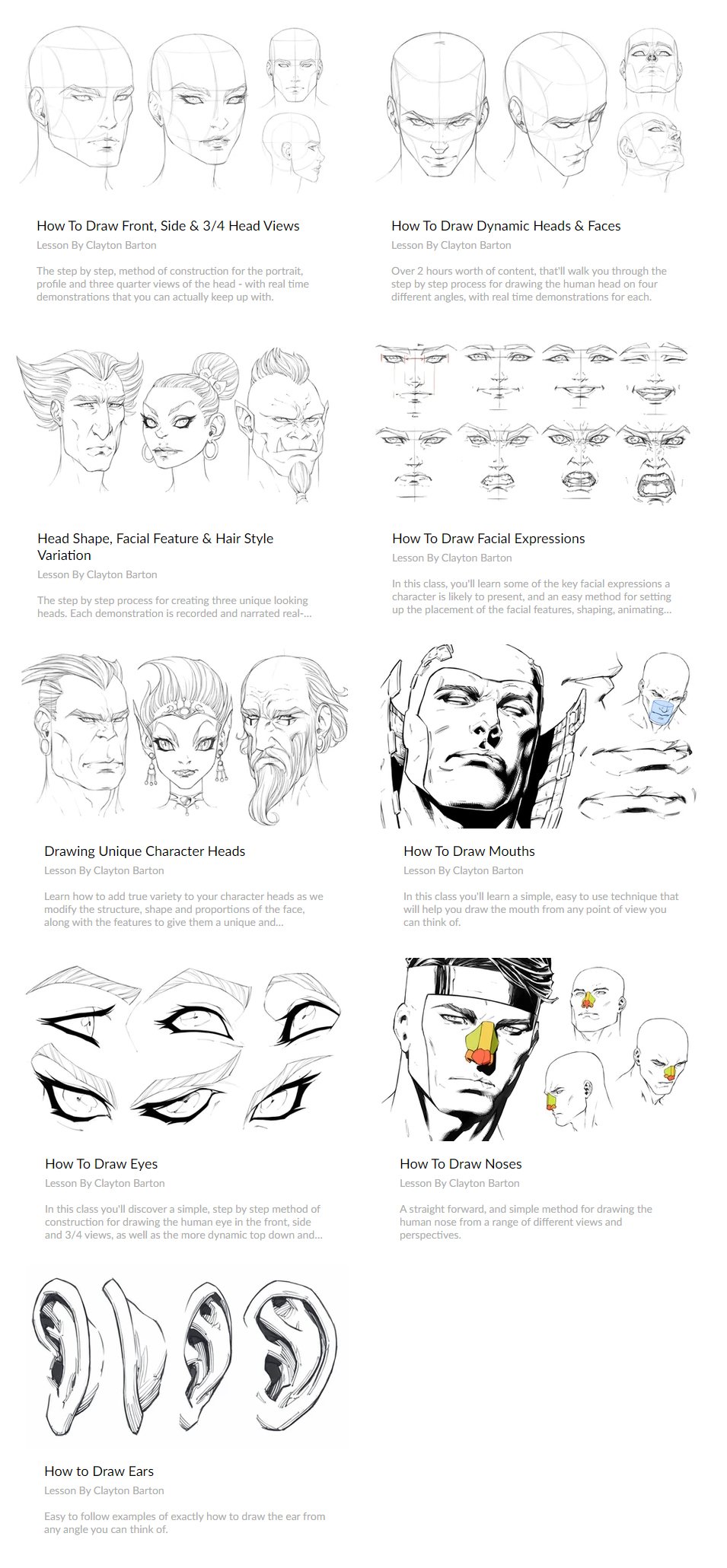 How To Draw Front, Side & 3/4 Head Views
Lesson By Clayton Barton

The step by step, method of construction for the portrait, profile and three quarter views of the head - with real time demonstrations that you can actually keep up with.

How To Draw Dynamic Heads & Faces
Lesson By Clayton Barton

Over 2 hours worth of content, that'll walk you through the step by step process for drawing the human head on four different angles, with real time demonstrations for each.

Head Shape, Facial Feature & Hair Style Variation
Lesson By Clayton Barton

The step by step process for creating three unique looking heads. Each demonstration is recorded and narrated real-...

How To Draw Facial Expressions
Lesson By Clayton Barton

In this class, you'll learn some of the key facial expressions a character is likely to present, and an easy method for setting up the placement of the facial features, shaping, animating...

Drawing Unique Character Heads
Lesson By Clayton Barton

Learn how to add true variety to your character heads as we modify the structure, shape and proportions of the face, along with the features to give them a unique and...

How To Draw Mouths
Lesson By Clayton Barton

In this class you'll learn a simple, easy to use technique that will help you draw the mouth from any point of view you can think of.

How To Draw Eyes
Lesson By Clayton Barton

In this class you'll discover a simple, step by step method of construction for drawing the human eye in the front, side and 3/4 views, as well as the more dynamic top down and...

How To Draw Noses
Lesson By Clayton Barton

A straight forward, and simple method for drawing the human nose from a range of different views and perspectives.

How to Draw Ears
Lesson By Clayton Barton

Easy to follow examples of exactly how to draw the ear from any angle you can think of.