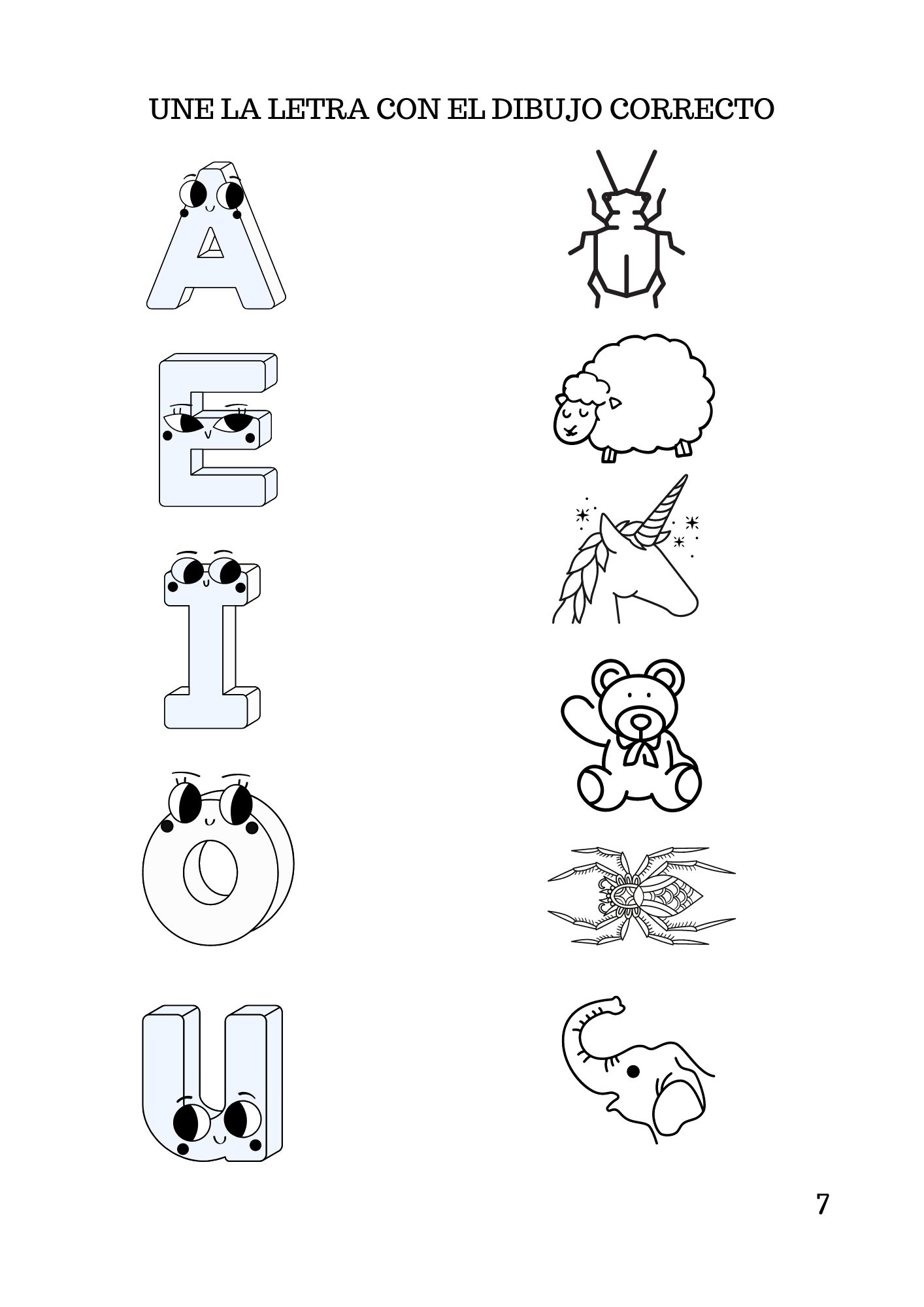 UNE LA LETRA CON EL DIBUJO CORRECTO

A

E

I

O

U

7