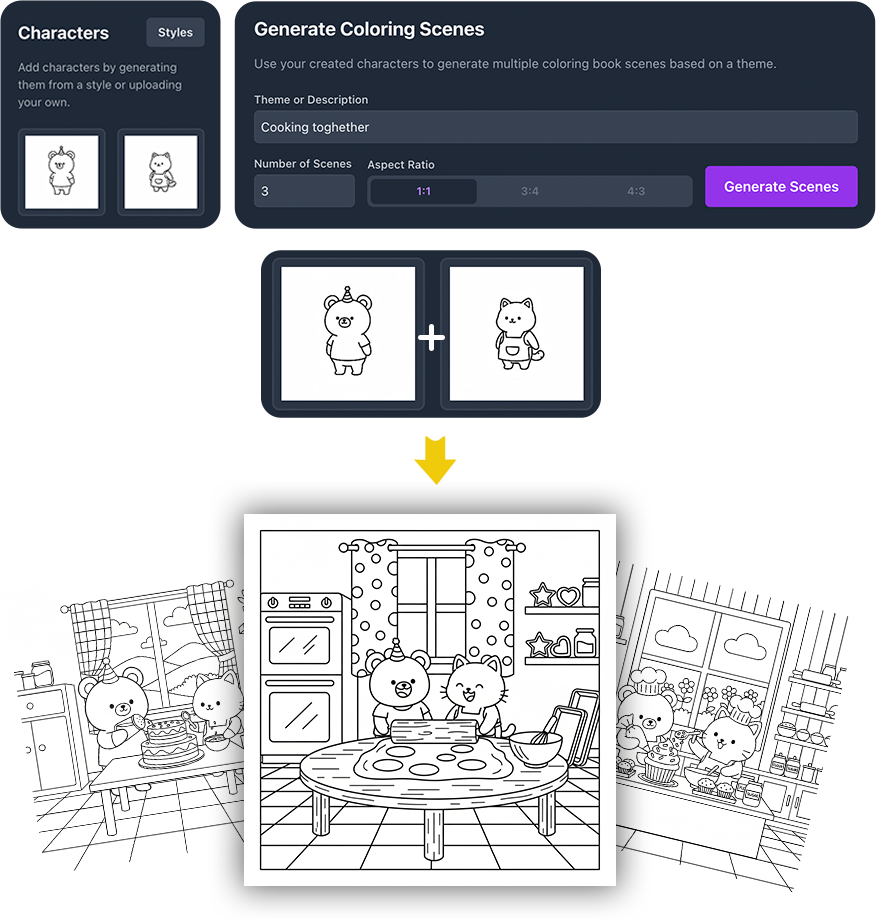 Characters

Styles

Add characters by generating them from a style or uploading your own.

Generate Coloring Scenes

Use your created characters to generate multiple coloring book scenes based on a theme.

Theme or Description

Cooking toghether

Number of Scenes

3

Aspect Ratio

1:1

3:4

4:3

Generate Scenes

+