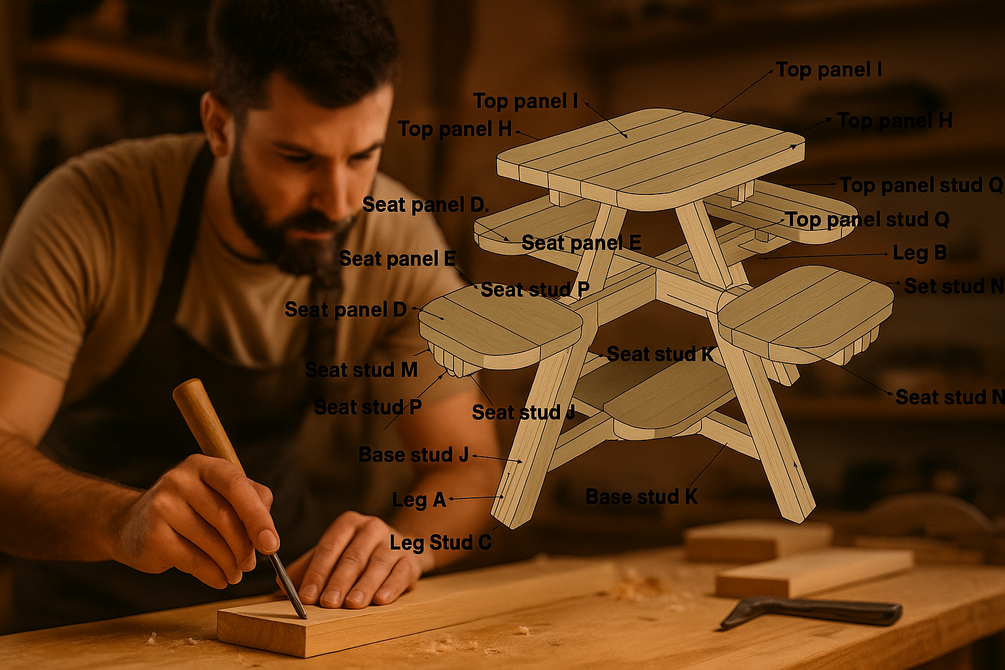 Top panel I
Top panel I
Top panel H
Top panel H
Top panel stud Q
Seat panel D.
Top panel stud Q
Seat panel E
Leg B
Seat panel E
Seat stud P
Set stud N
Seat panel D
Seat stud K
Seat stud M
Seat stud N
Seat stud P
Seat stud J
Base stud J
Leg A
Base stud K
Leg Stud C