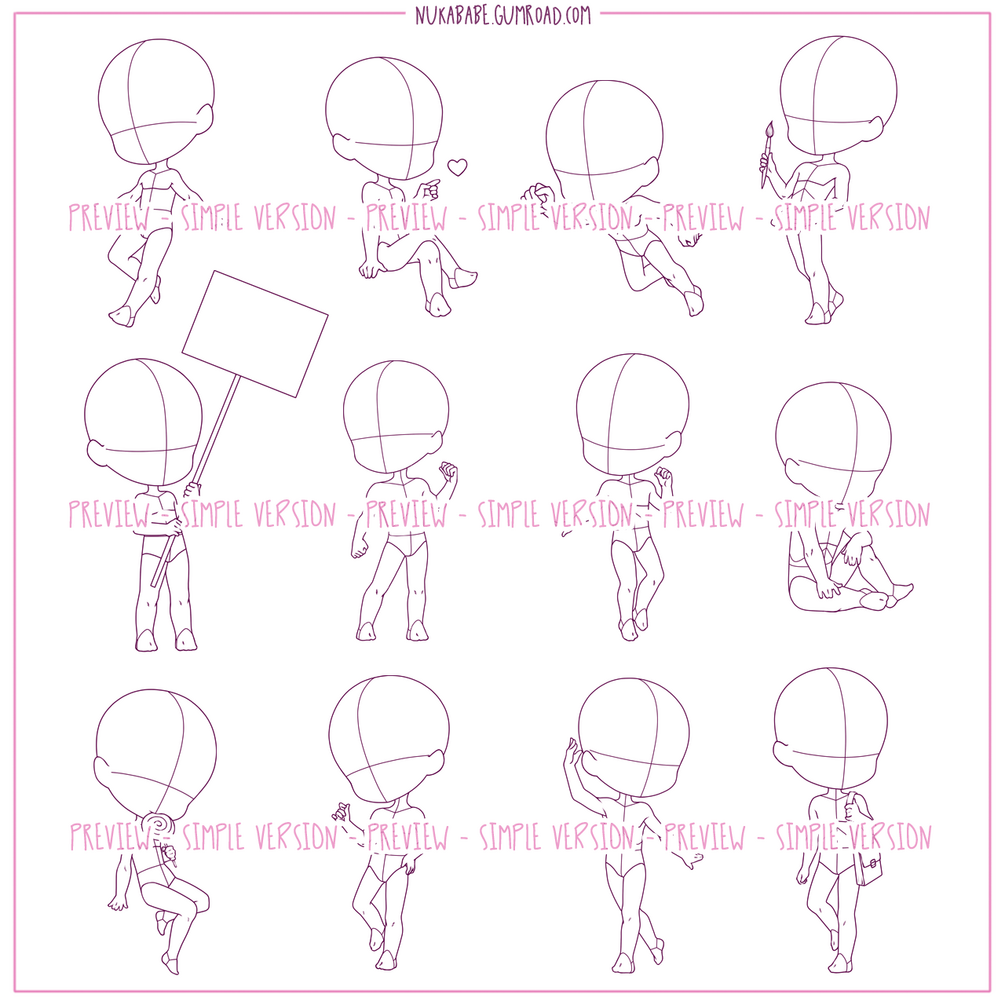 NUKABABE.GUMROAD.COM

PREVIEW - SIMPLE VERSION - PREVIEW - SIMPLE VERSION - PREVIEW - SIMPLE VERSION

PREVIEW - SIMPLE VERSION - PREVIEW - SIMPLE VERSION - PREVIEW - SIMPLE VERSION

PREVIEW - SIMPLE VERSION - PREVIEW - SIMPLE VERSION - PREVIEW - SIMPLE VERSION