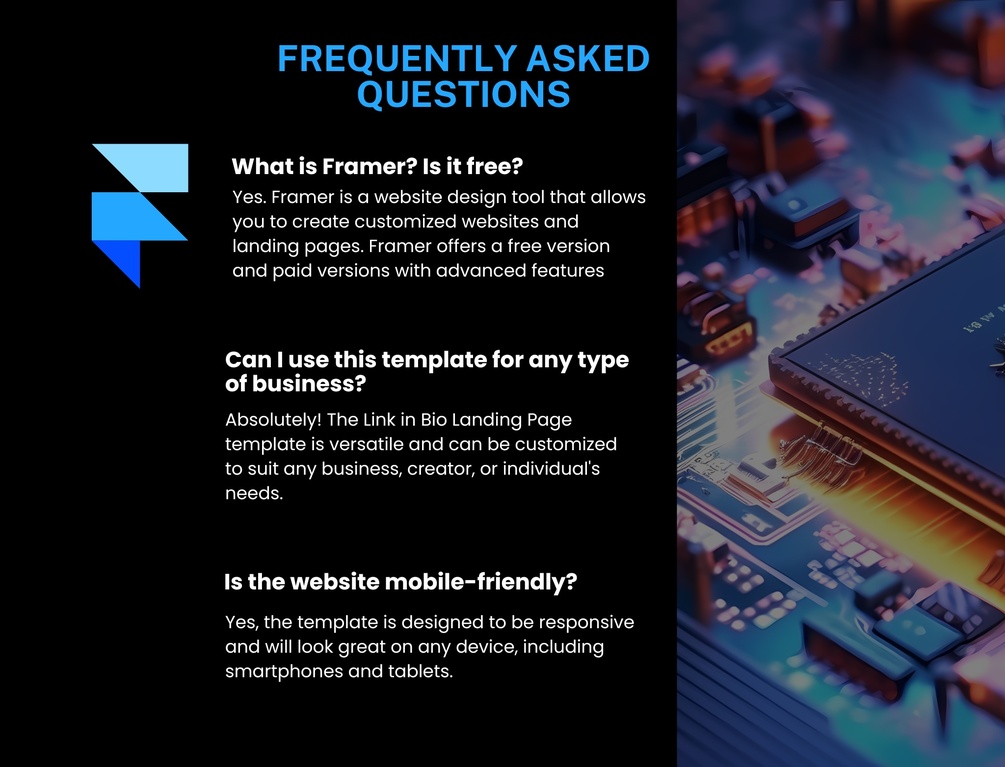 FREQUENTLY ASKED QUESTIONS

What is Framer? Is it free?

Yes. Framer is a website design tool that allows you to create customized websites and landing pages. Framer offers a free version and paid versions with advanced features

Can I use this template for any type of business?

Absolutely! The Link in Bio Landing Page template is versatile and can be customized to suit any business, creator, or individual's needs.

Is the website mobile-friendly?

Yes, the template is designed to be responsive and will look great on any device, including smartphones and tablets.