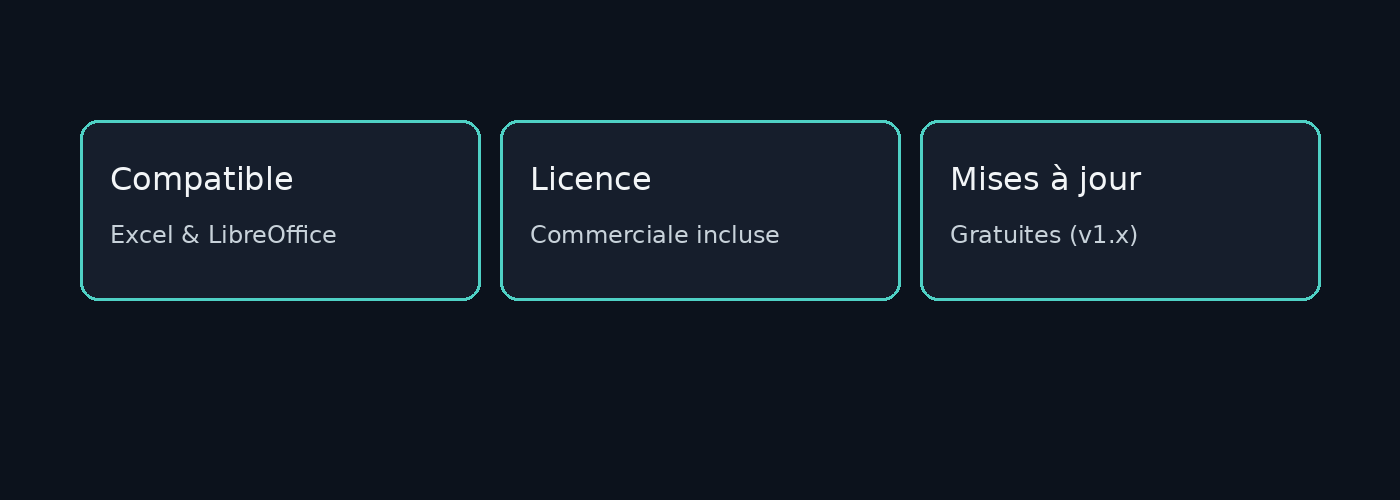 Compatible

Excel & LibreOffice

Licence

Commerciale incluse

Mises à jour

Gratuites (v1.x)