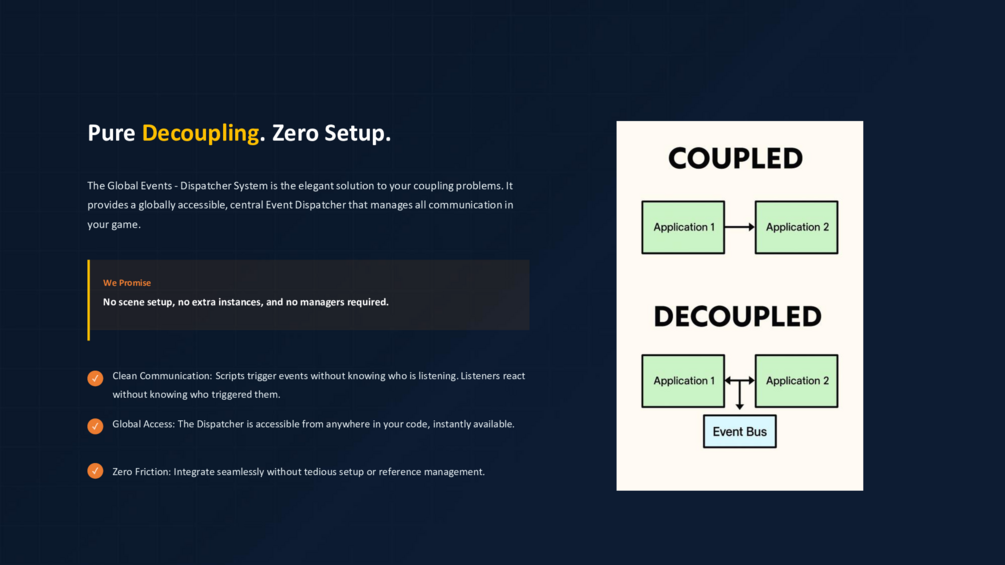 Pure Decoupling. Zero Setup.

The Global Events - Dispatcher System is the elegant solution to your coupling problems. It provides a globally accessible, central Event Dispatcher that manages all communication in your game.

We Promise

No scene setup, no extra instances, and no managers required.

Clean Communication: Scripts trigger events without knowing who is listening. Listeners react without knowing who triggered them.

Global Access: The Dispatcher is accessible from anywhere in your code, instantly available.

Zero Friction: Integrate seamlessly without tedious setup or reference management.

COUPLED

Application 1

Application 2

DECOUPLED

Application 1

Application 2

Event Bus