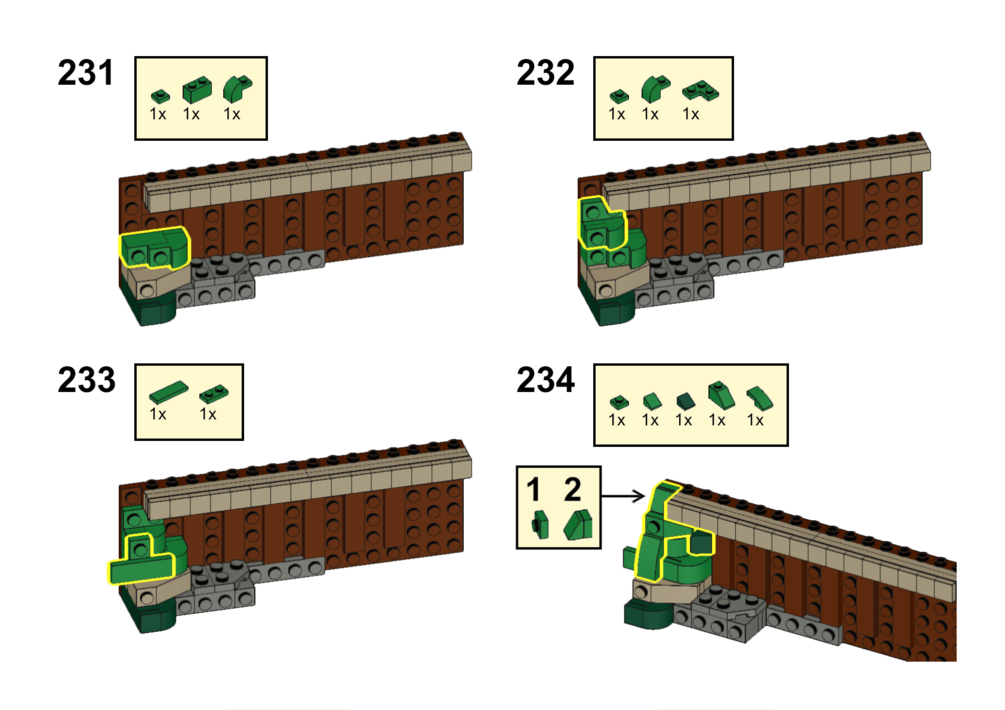 231

1x 1x 1x

232

1x 1x 1x

233

1x 1x

234

1x 1x 1x 1x 1x

1 2