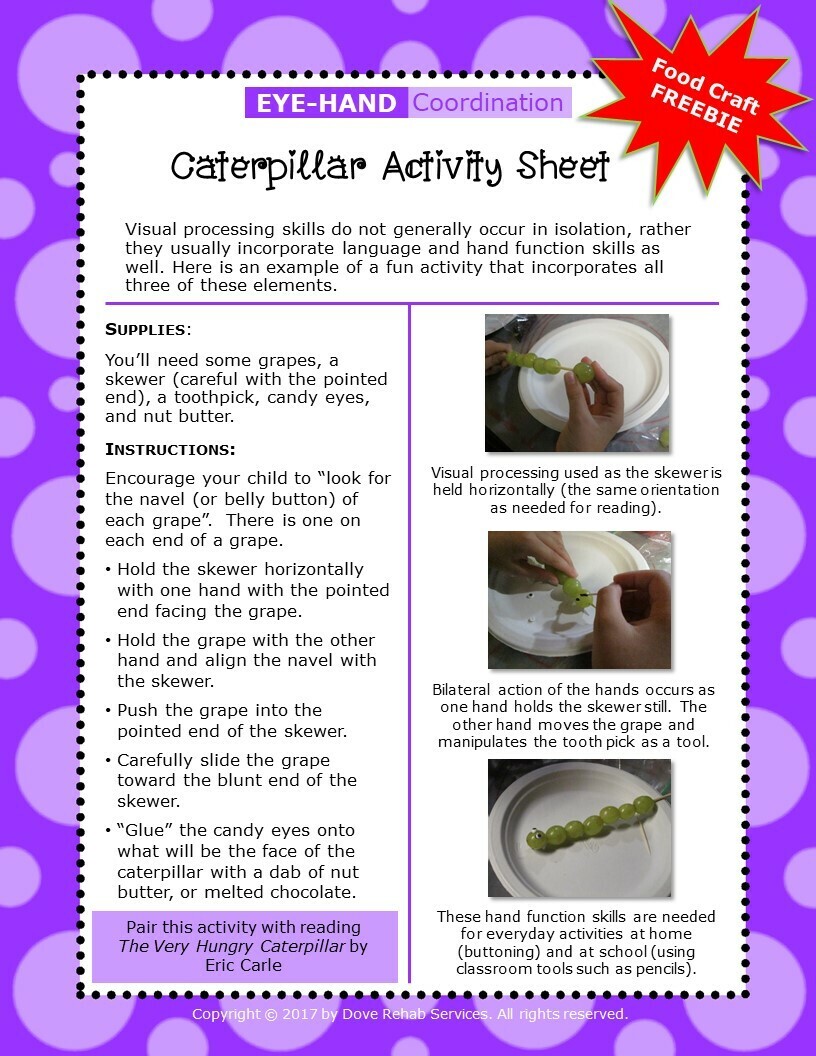 EYE-HAND Coordination

Food Craft FREEBIE

Caterpillar Activity Sheet

Visual processing skills do not generally occur in isolation, rather they usually incorporate language and hand function skills as well. Here is an example of a fun activity that incorporates all three of these elements.

SUPPLIES:

You'll need some grapes, a skewer (careful with the pointed end), a toothpick, candy eyes, and nut butter.

INSTRUCTIONS:

Encourage your child to "look for the navel (or belly button) of each grape". There is one on each end of a grape.

• Hold the skewer horizontally with one hand with the pointed end facing the grape.

• Hold the grape with the other hand and align the navel with the skewer.

• Push the grape into the pointed end of the skewer.

• Carefully slide the grape toward the blunt end of the skewer.

• "Glue" the candy eyes onto what will be the face of the caterpillar with a dab of nut butter, or melted chocolate.

Pair this activity with reading The Very Hungry Caterpillar by Eric Carle

Visual processing used as the skewer is held horizontally (the same orientation as needed for reading).

Bilateral action of the hands occurs as one hand holds the skewer still. The other hand moves the grape and manipulates the tooth pick as a tool.

These hand function skills are needed for everyday activities at home (buttoning) and at school (using classroom tools such as pencils).

Copyright © 2017 by Dove Rehab Services. All rights reserved.