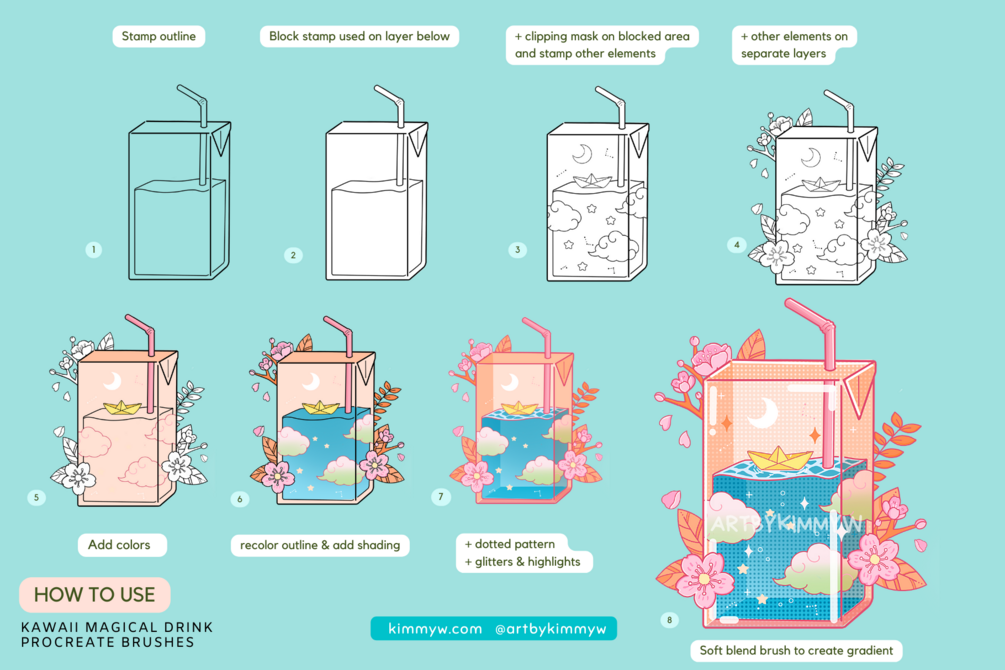 Stamp outline

Block stamp used on layer below

+ clipping mask on blocked area and stamp other elements

+ other elements on separate layers

1

2

3

4

5

6

7

8

Add colors

recolor outline & add shading

+ dotted pattern
+ glitters & highlights

ARTBYKIMMYW

Soft blend brush to create gradient

HOW TO USE

KAWAII MAGICAL DRINK
PROCREATE BRUSHES

kimmyw.com @artbykimmyw