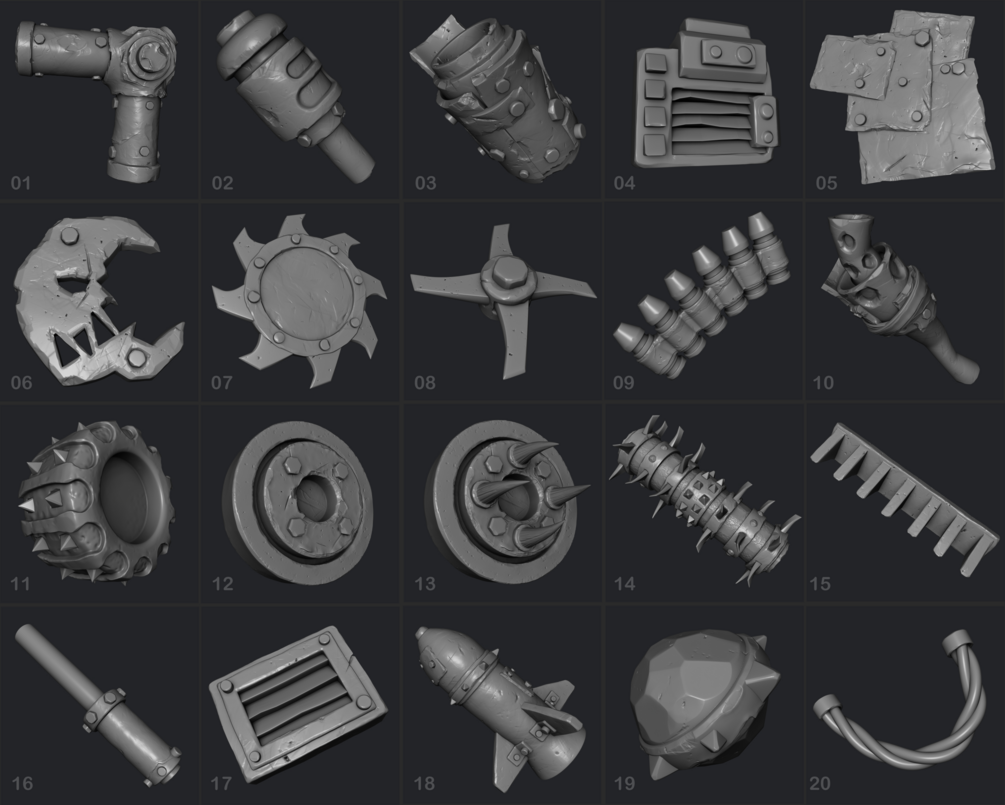 01
02
03
04
05
06
07
08
09
10
11
12
13
14
15
16
17
18
19
20