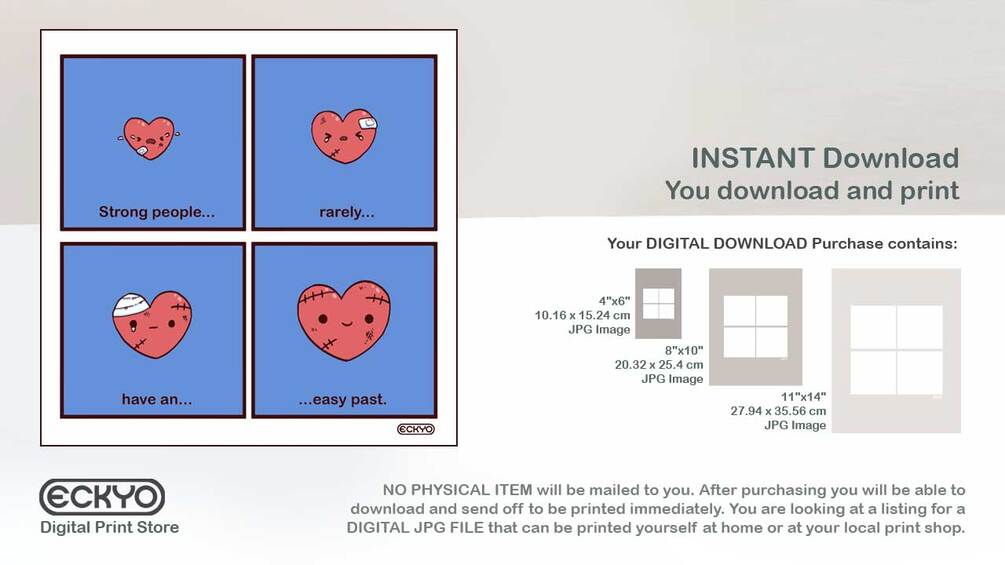 Strong people...

rarely...

have an...

...easy past.

ECKYO

INSTANT Download
You download and print

Your DIGITAL DOWNLOAD Purchase contains:

4"x6"
10.16 x 15.24 cm
JPG Image

8"x10"
20.32 x 25.4 cm
JPG Image

11"x14"
27.94 x 35.56 cm
JPG Image

ECKYO
Digital Print Store

NO PHYSICAL ITEM will be mailed to you. After purchasing you will be able to download and send off to be printed immediately. You are looking at a listing for a DIGITAL JPG FILE that can be printed yourself at home or at your local print shop.