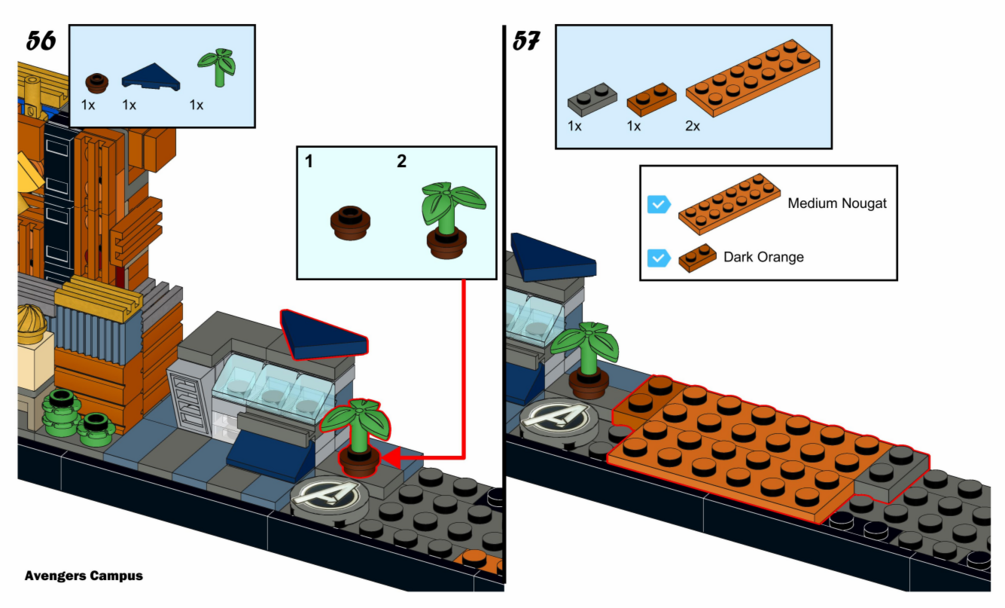 56

1x 1x 1x

1 2

Avengers Campus

57

1x 1x 2x

Medium Nougat

Dark Orange