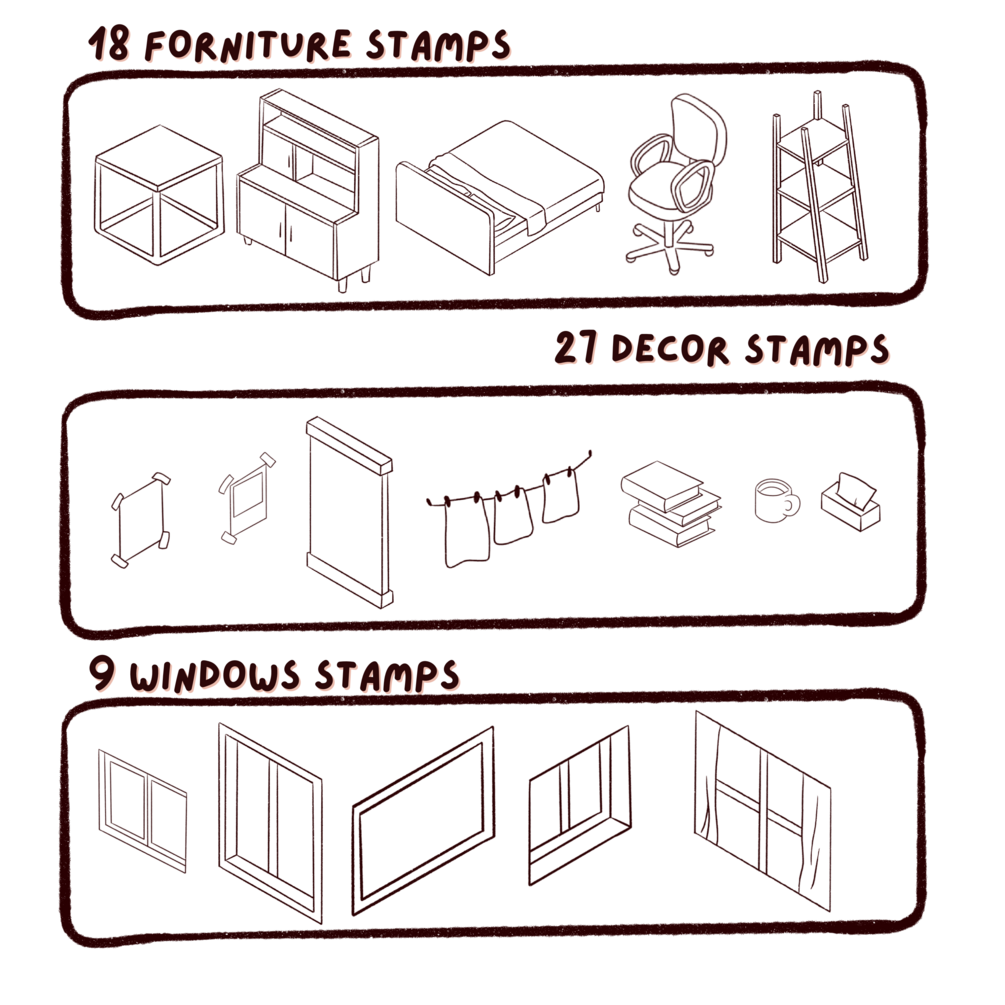 18 FORNITURE STAMPS

27 DECOR STAMPS

9 WINDOWS STAMPS