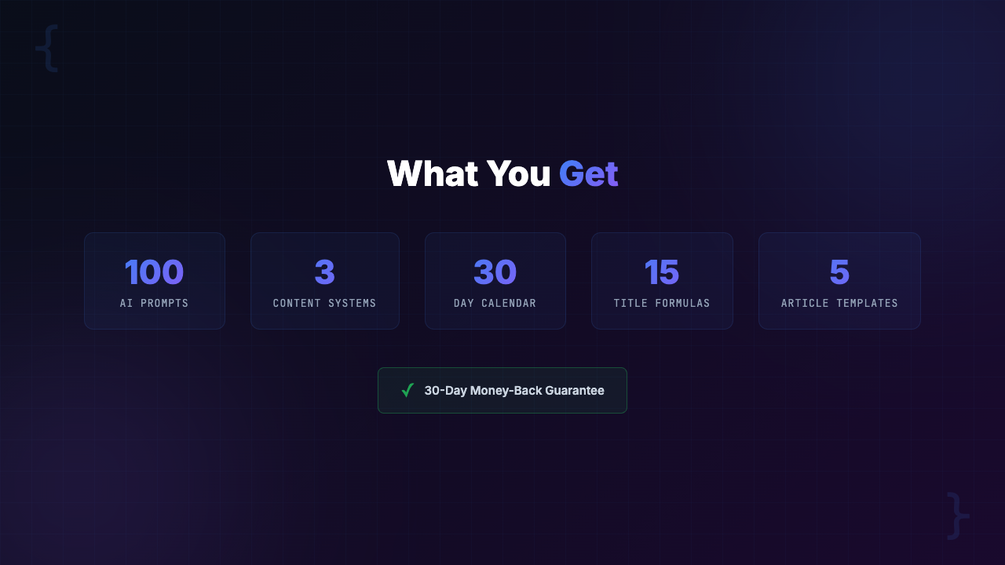 {

What You Get

100
AI PROMPTS

3
CONTENT SYSTEMS

30
DAY CALENDAR

15
TITLE FORMULAS

5
ARTICLE TEMPLATES

✓ 30-Day Money-Back Guarantee

}