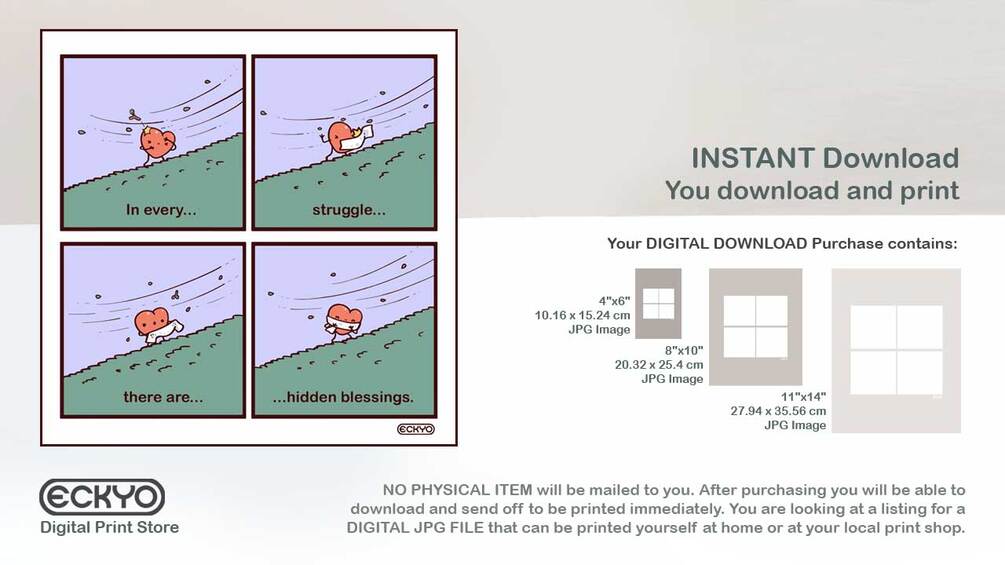 In every...

struggle...

there are...

...hidden blessings.

ECKYO

INSTANT Download
You download and print

Your DIGITAL DOWNLOAD Purchase contains:

4"x6"
10.16 x 15.24 cm
JPG Image

8"x10"
20.32 x 25.4 cm
JPG Image

11"x14"
27.94 x 35.56 cm
JPG Image

ECKYO
Digital Print Store

NO PHYSICAL ITEM will be mailed to you. After purchasing you will be able to download and send off to be printed immediately. You are looking at a listing for a DIGITAL JPG FILE that can be printed yourself at home or at your local print shop.