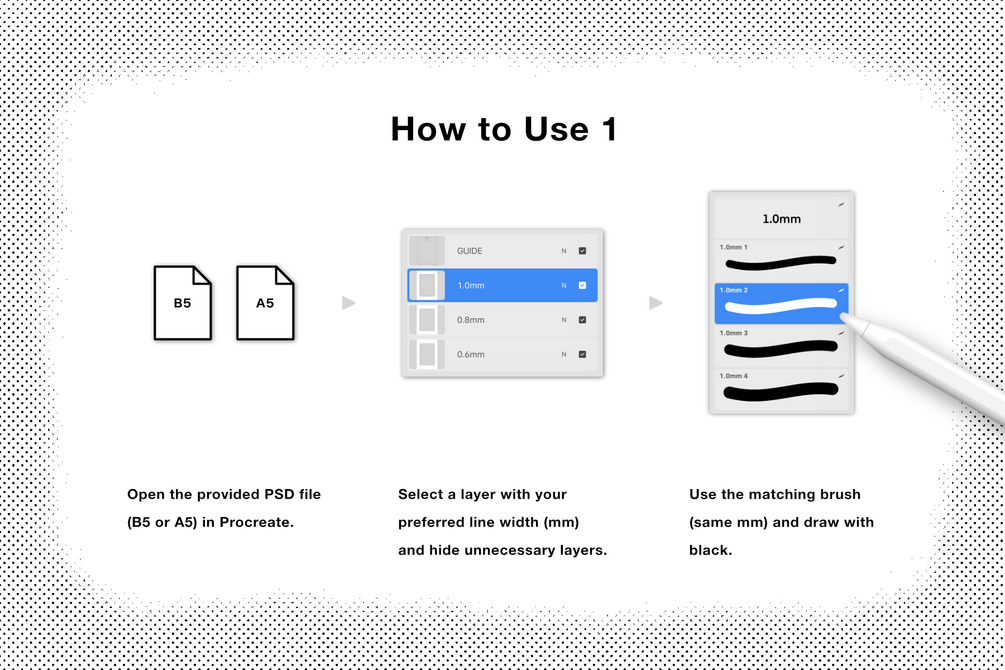 How to Use 1

B5

A5

GUIDE N

1.0mm N

0.8mm N

0.6mm N

1.0mm

1.0mm 1

1.0mm 2

1.0mm 3

1.0mm 4

Open the provided PSD file (B5 or A5) in Procreate.

Select a layer with your preferred line width (mm) and hide unnecessary layers.

Use the matching brush (same mm) and draw with black.