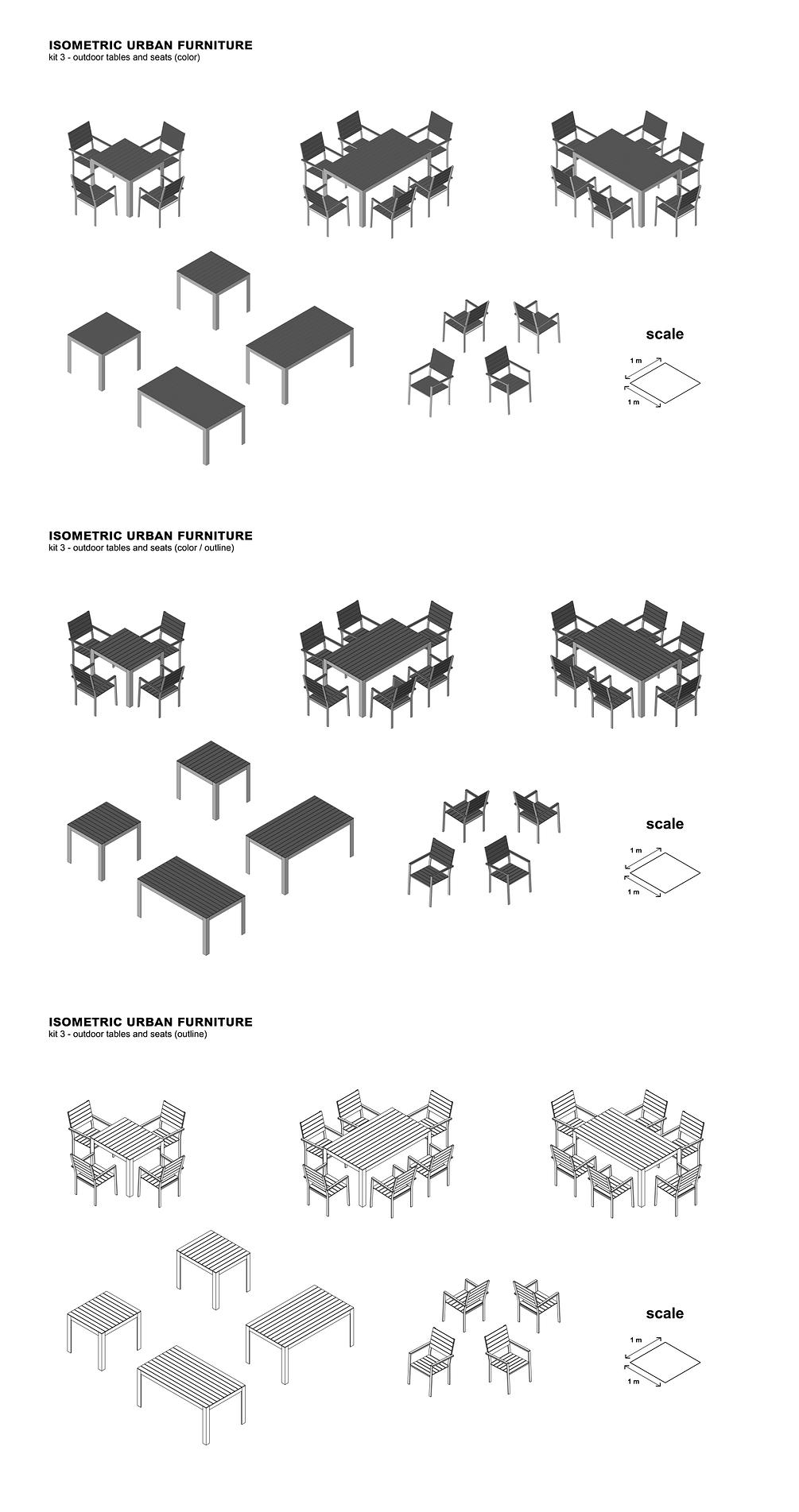 ISOMETRIC URBAN FURNITURE
kit 3 - outdoor tables and seats (color)

scale

1 m

1 m

ISOMETRIC URBAN FURNITURE
kit 3 - outdoor tables and seats (color / outline)

scale

1 m

1 m

ISOMETRIC URBAN FURNITURE
kit 3 - outdoor tables and seats (outline)

scale

1 m

1 m