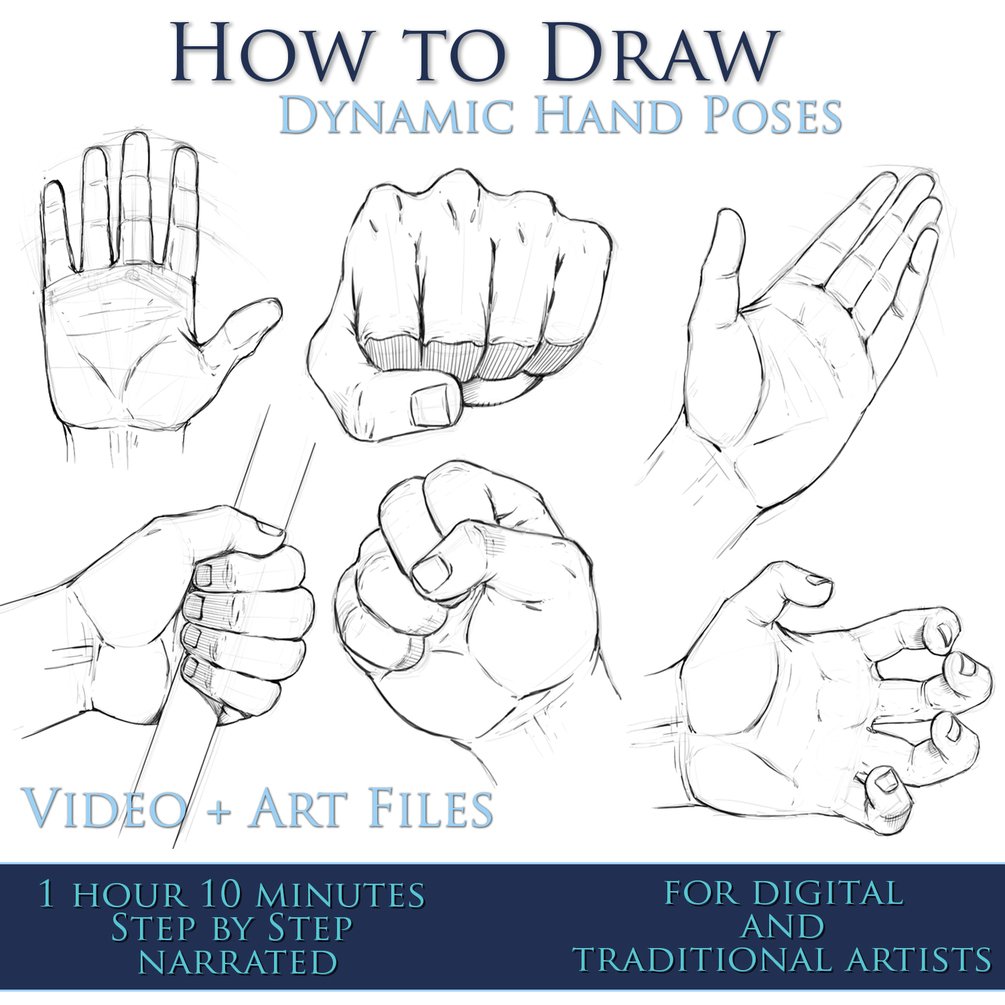 How to Draw
Dynamic Hand Poses

Video + Art Files

1 hour 10 minutes
Step by Step
narrated

for digital
and
traditional artists