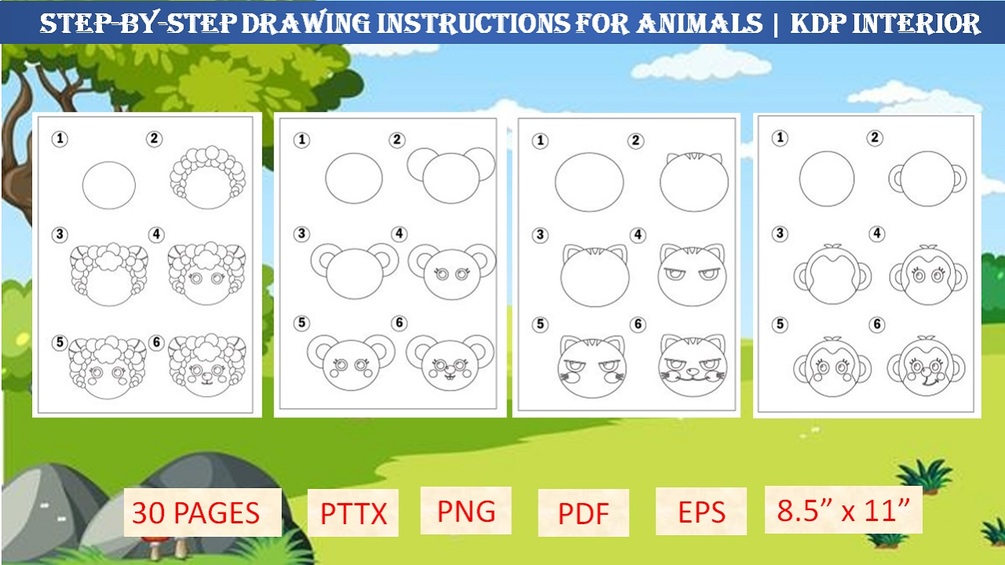 STEP-BY-STEP DRAWING INSTRUCTIONS FOR ANIMALS | KDP INTERIOR

1 2 3 4 5 6

1 2 3 4 5 6

1 2 3 4 5 6

1 2 3 4 5 6

30 PAGES PTTX PNG PDF EPS 8.5” x 11”