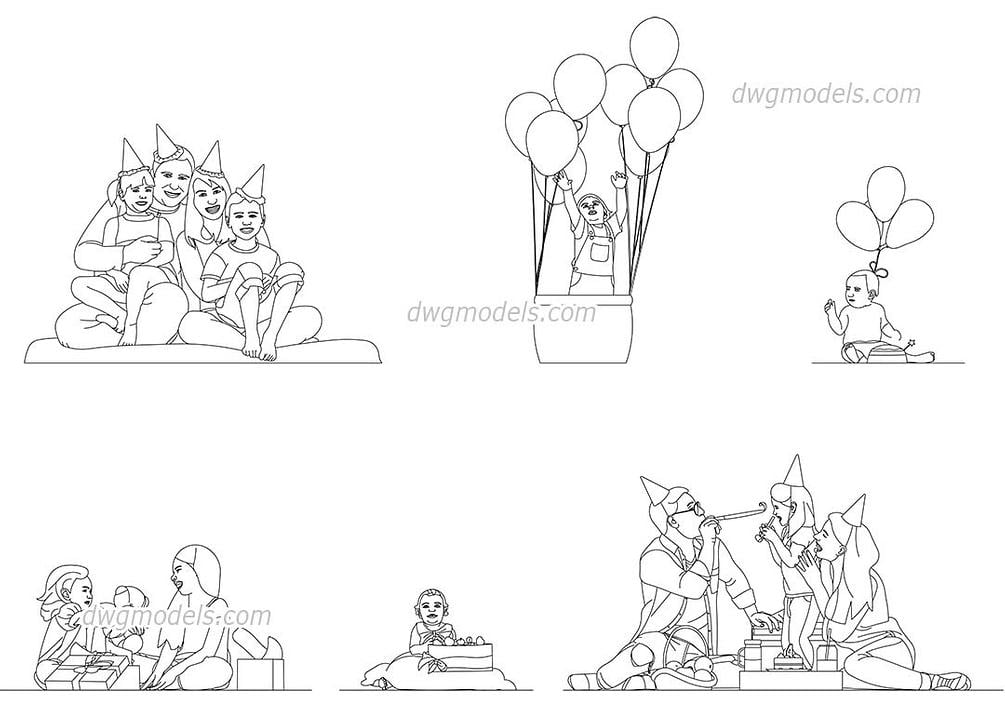 dwgmodels.com

dwgmodels.com

dwgmodels.com