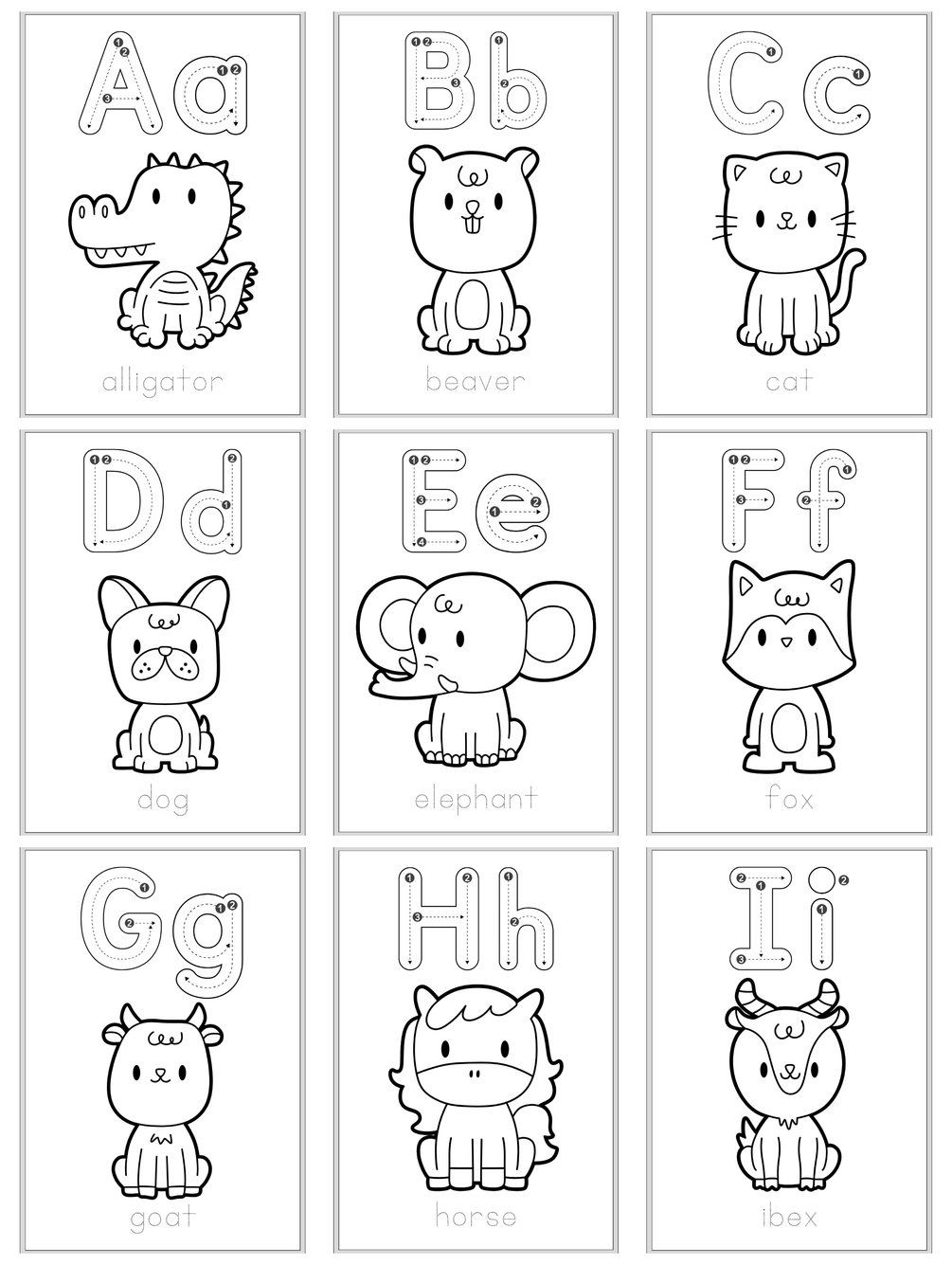 Aa

alligator

Bb

beaver

Cc

cat

Dd

dog

Ee

elephant

Ff

fox

Gg

goat

Hh

horse

Ii

ibex