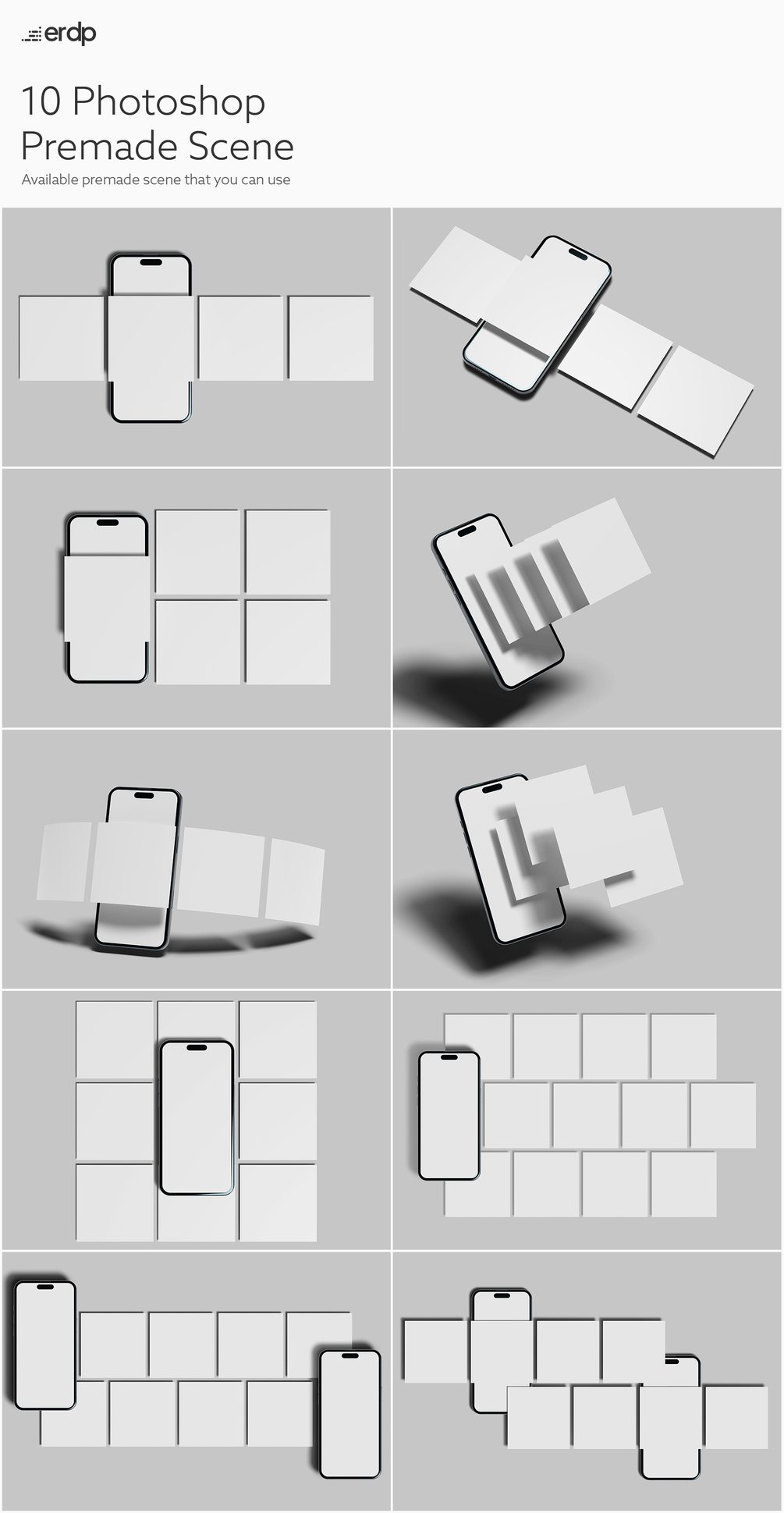 erdp

10 Photoshop Premade Scene

Available premade scene that you can use