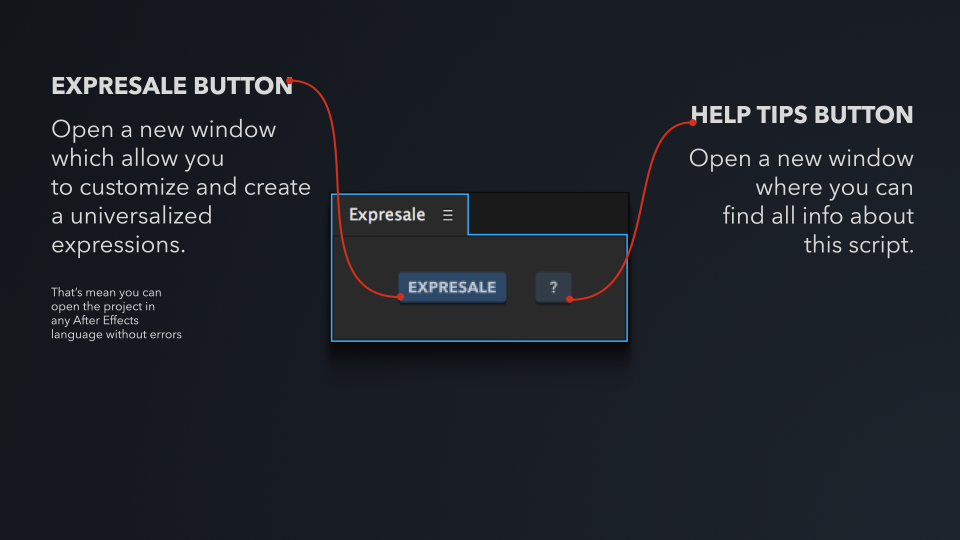 EXPRESALE BUTTON

Open a new window which allow you to customize and create a universalized expressions.

That's mean you can open the project in any After Effects language without errors

Expresale ☰

EXPRESALE

?

HELP TIPS BUTTON

Open a new window where you can find all info about this script.