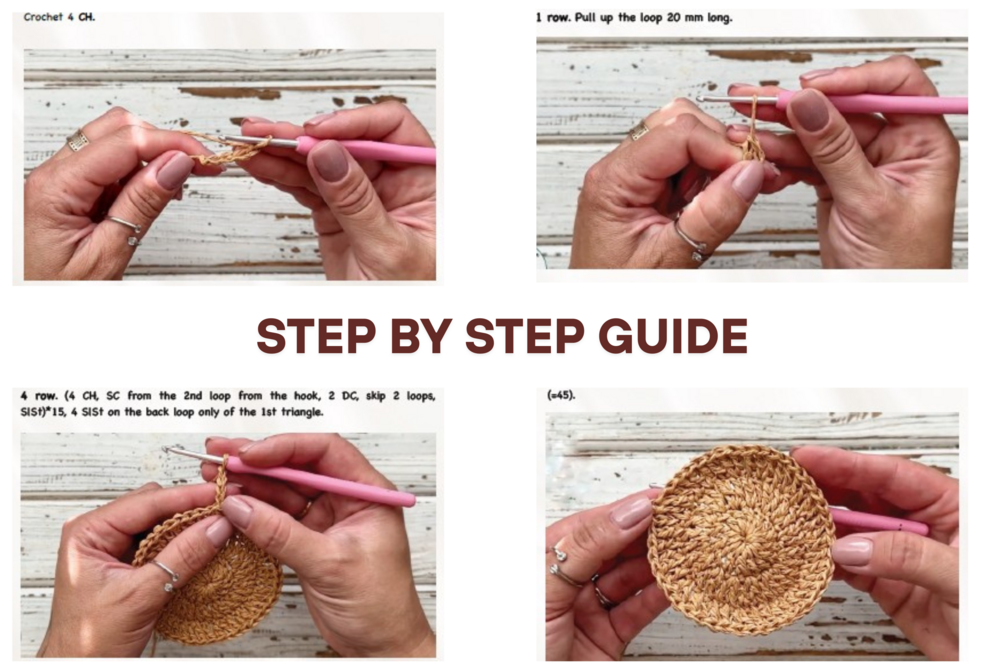 Crochet 4 CH.

1 row. Pull up the loop 20 mm long.

STEP BY STEP GUIDE

4 row. (4 CH, SC from the 2nd loop from the hook, 2 DC, skip 2 loops, SlSt)*15, 4 SlSt on the back loop only of the 1st triangle.

(=45).