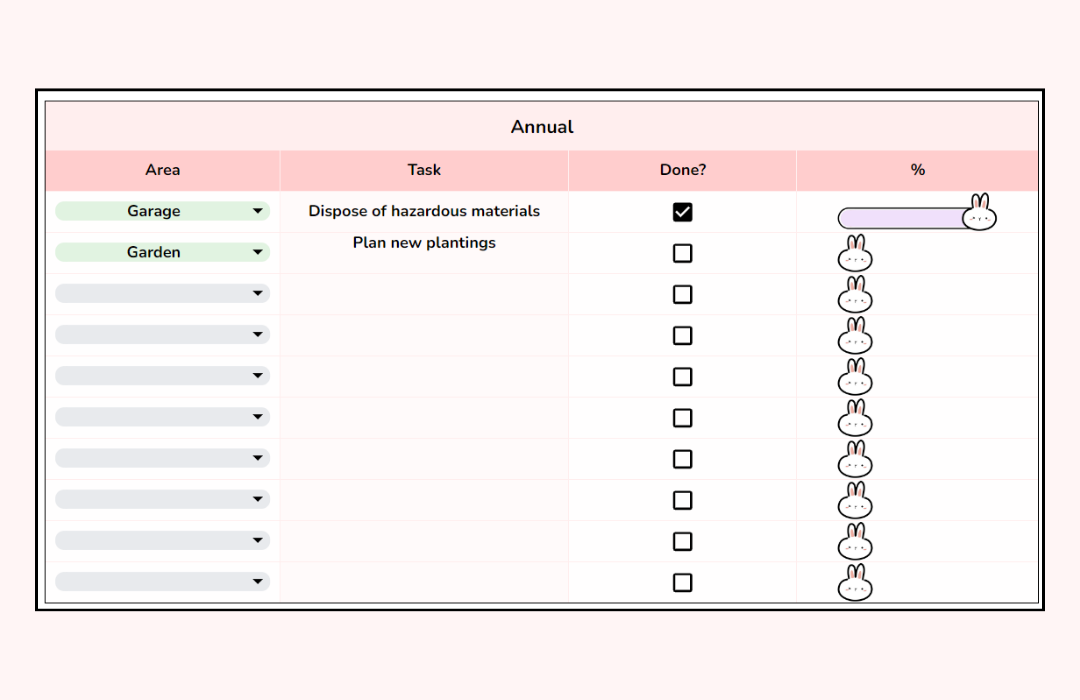 Annual

| Area | Task | Done? | % |
|---|---|---|---|
| Garage | Dispose of hazardous materials | ☑ | |
| Garden | Plan new plantings | ☐ | |
| | | ☐ | |
| | | ☐ | |
| | | ☐ | |
| | | ☐ | |
| | | ☐ | |
| | | ☐ | |
| | | ☐ | |
| | | ☐ | |