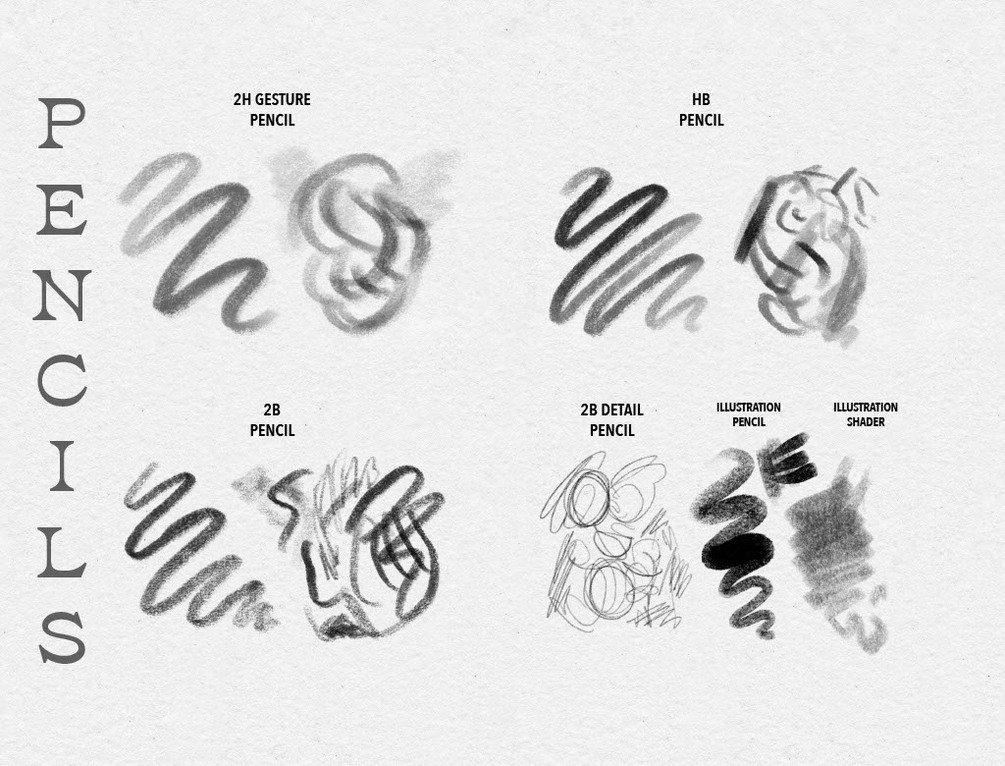 PENCILS

2H GESTURE PENCIL

HB PENCIL

2B PENCIL

2B DETAIL PENCIL

ILLUSTRATION PENCIL

ILLUSTRATION SHADER