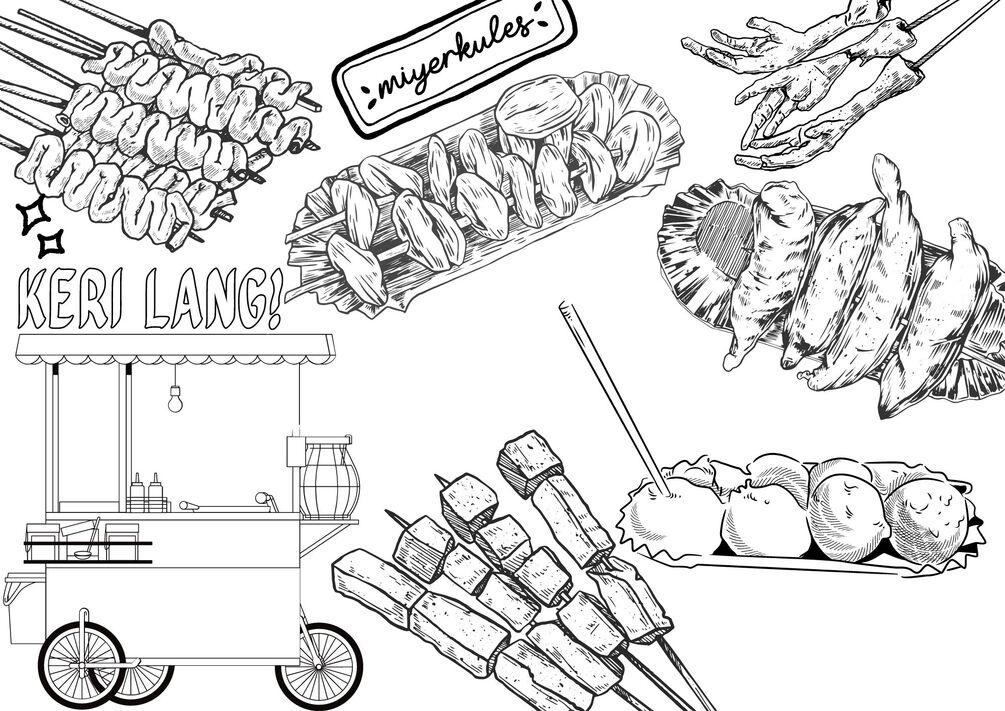 miyerkules

KERI LANG!