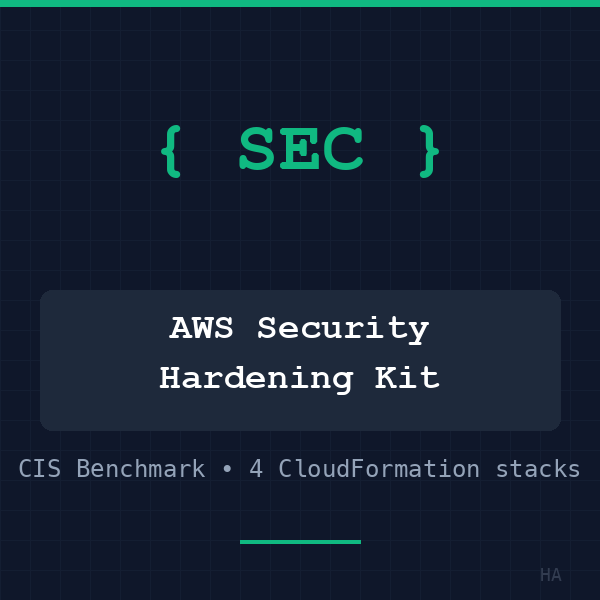 { SEC }

AWS Security Hardening Kit

CIS Benchmark • 4 CloudFormation stacks

HA