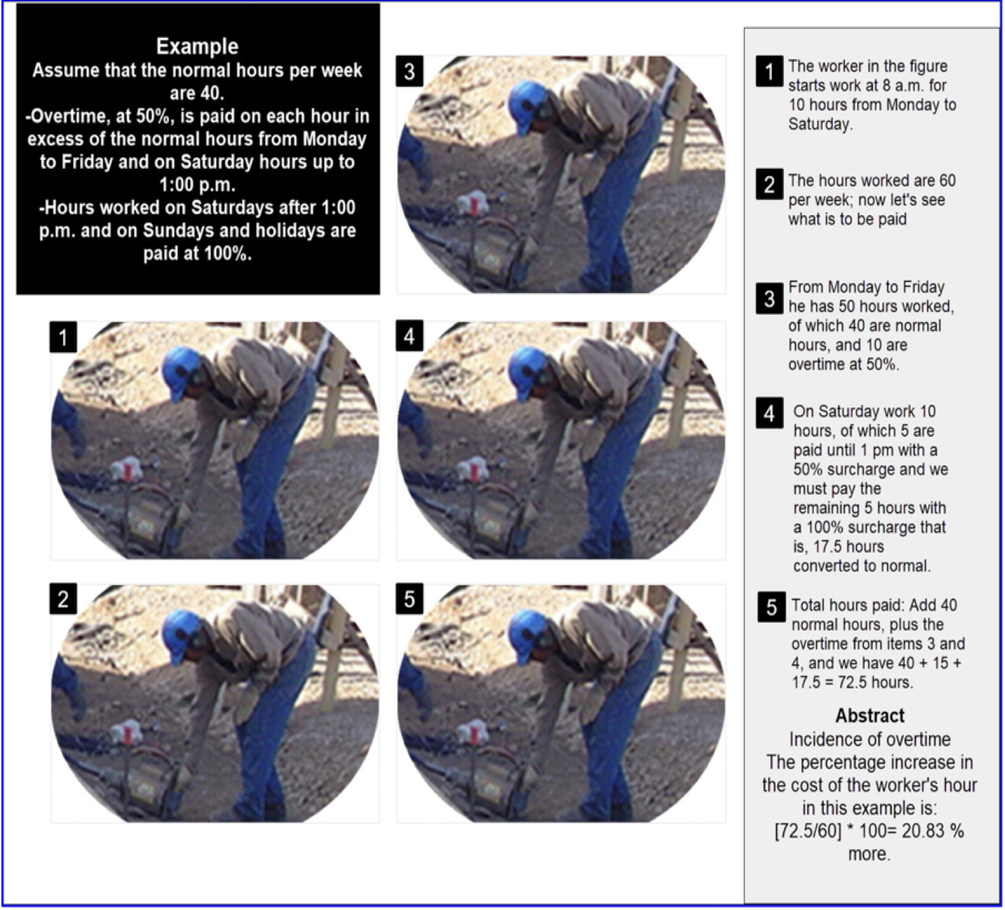 Example
Assume that the normal hours per week are 40.
-Overtime, at 50%, is paid on each hour in excess of the normal hours from Monday to Friday and on Saturday hours up to 1:00 p.m.
-Hours worked on Saturdays after 1:00 p.m. and on Sundays and holidays are paid at 100%.

3

1

4

2

5

1 The worker in the figure starts work at 8 a.m. for 10 hours from Monday to Saturday.

2 The hours worked are 60 per week; now let's see what is to be paid

3 From Monday to Friday he has 50 hours worked, of which 40 are normal hours, and 10 are overtime at 50%.

4 On Saturday work 10 hours, of which 5 are paid until 1 pm with a 50% surcharge and we must pay the remaining 5 hours with a 100% surcharge that is, 17.5 hours converted to normal.

5 Total hours paid: Add 40 normal hours, plus the overtime from items 3 and 4, and we have 40 + 15 + 17.5 = 72.5 hours.

Abstract
Incidence of overtime
The percentage increase in the cost of the worker's hour in this example is:
[72.5/60] * 100= 20.83 % more.