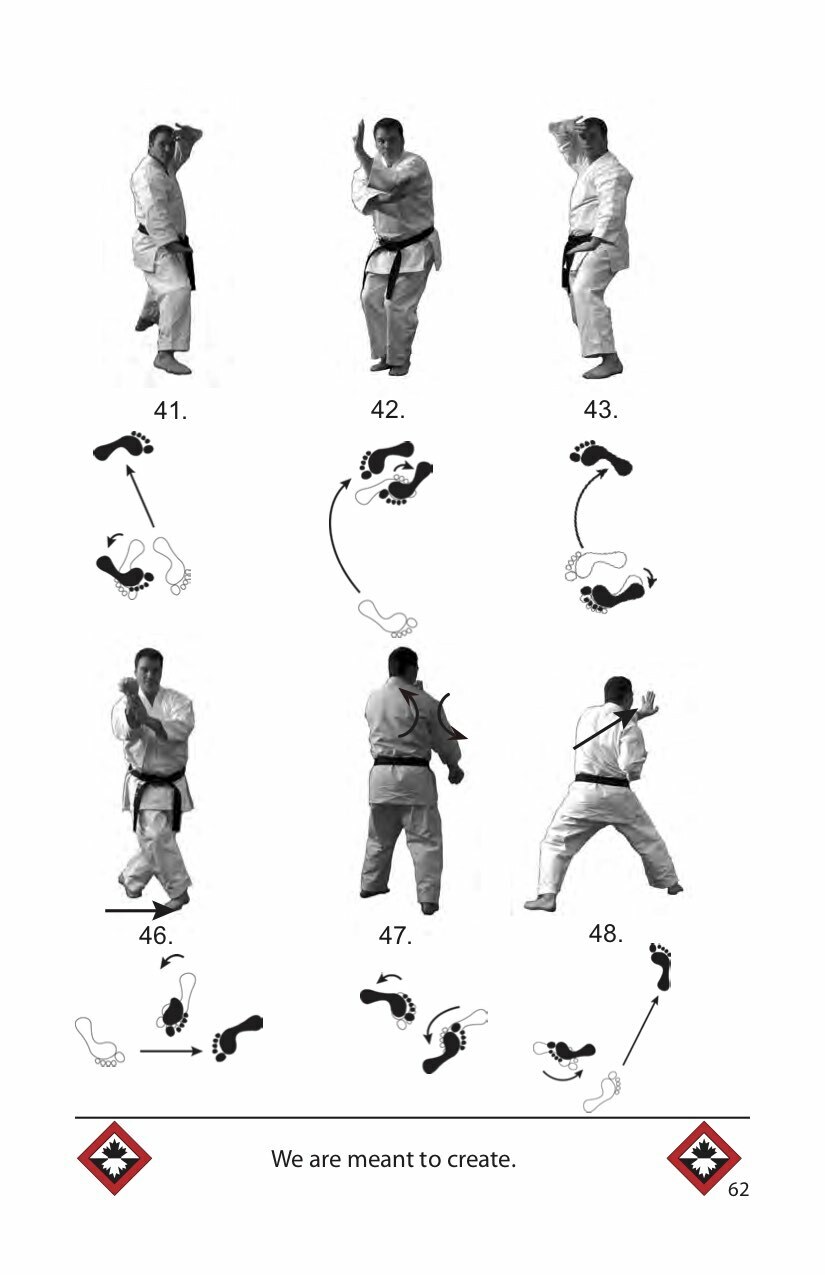 41.

42.

43.

46.

47.

48.

We are meant to create.

62