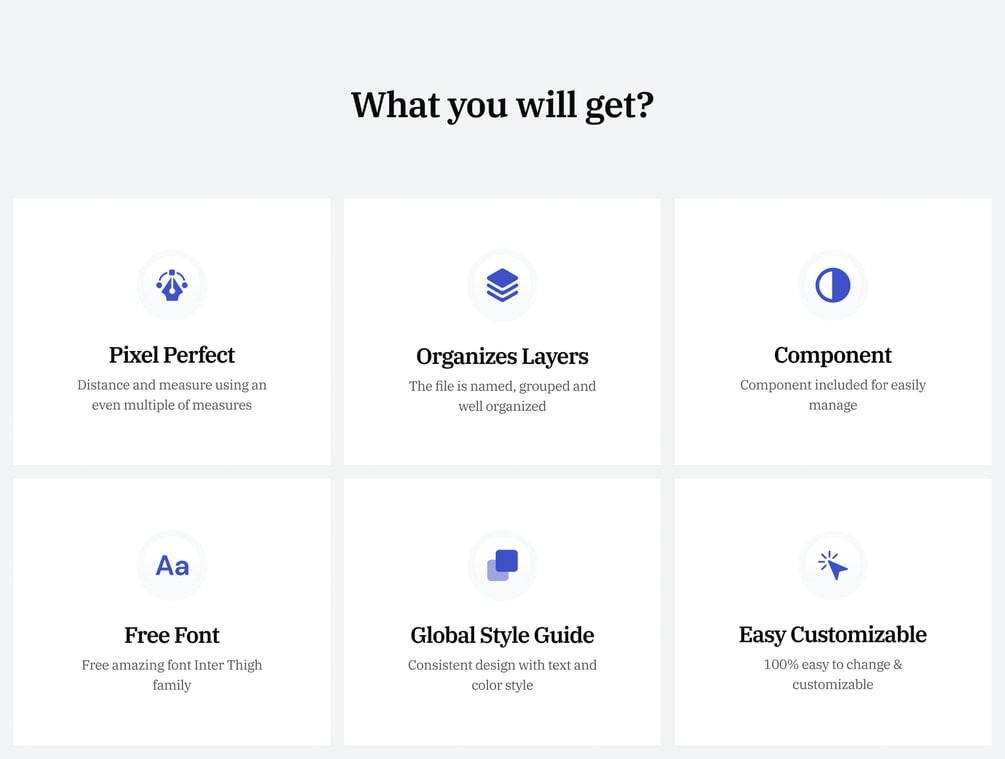 What you will get?

Pixel Perfect
Distance and measure using an even multiple of measures

Organizes Layers
The file is named, grouped and well organized

Component
Component included for easily manage

Aa
Free Font
Free amazing font Inter Thigh family

Global Style Guide
Consistent design with text and color style

Easy Customizable
100% easy to change & customizable