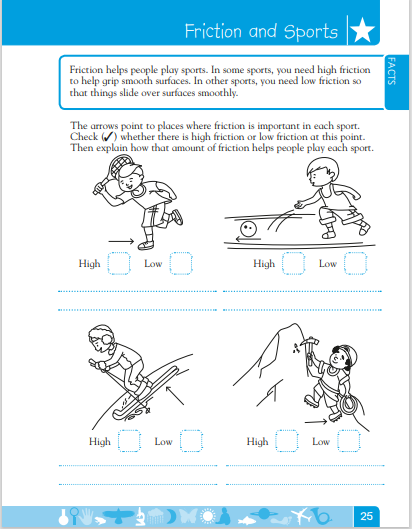 Friction and Sports

FACTS

Friction helps people play sports. In some sports, you need high friction to help grip smooth surfaces. In other sports, you need low friction so that things slide over surfaces smoothly.

The arrows point to places where friction is important in each sport. Check (✓) whether there is high friction or low friction at this point. Then explain how that amount of friction helps people play each sport.

High Low

High Low

High Low

High Low

25