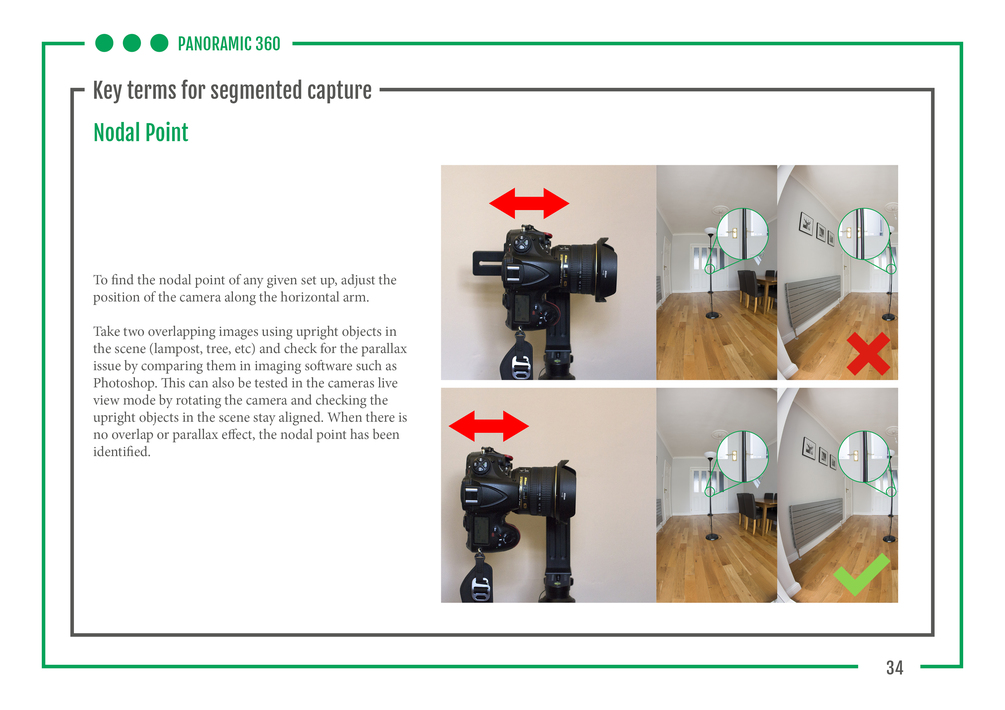 PANORAMIC 360

Key terms for segmented capture

Nodal Point

To find the nodal point of any given set up, adjust the position of the camera along the horizontal arm.

Take two overlapping images using upright objects in the scene (lampost, tree, etc) and check for the parallax issue by comparing them in imaging software such as Photoshop. This can also be tested in the cameras live view mode by rotating the camera and checking the upright objects in the scene stay aligned. When there is no overlap or parallax effect, the nodal point has been identified.

34