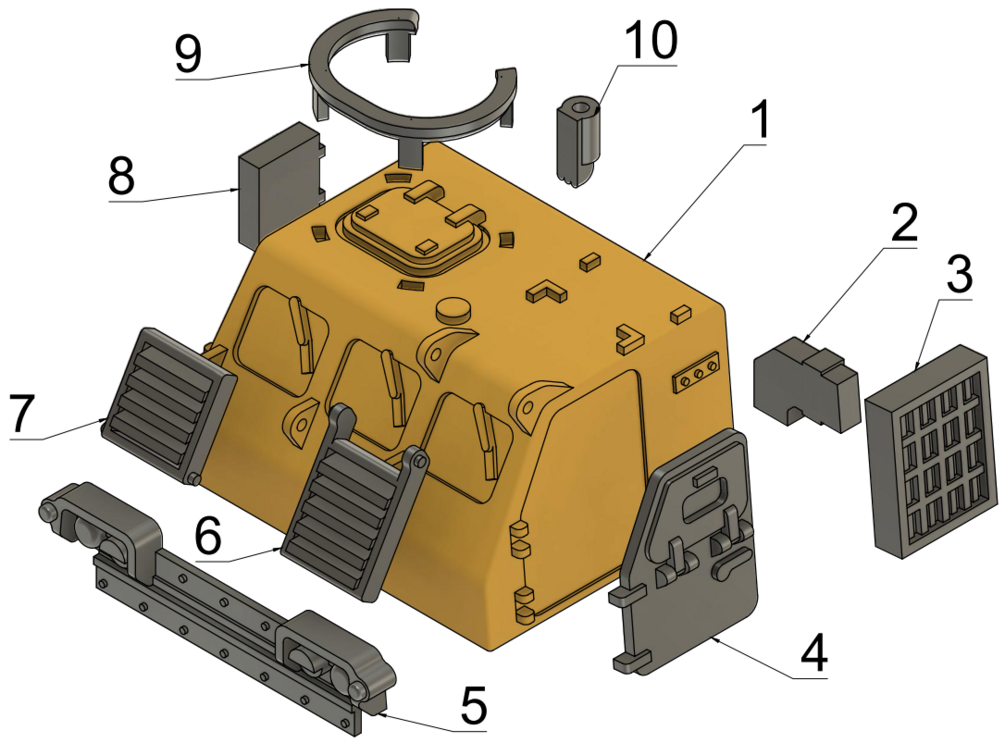 9
10
1
8
2
3
7
6
4
5