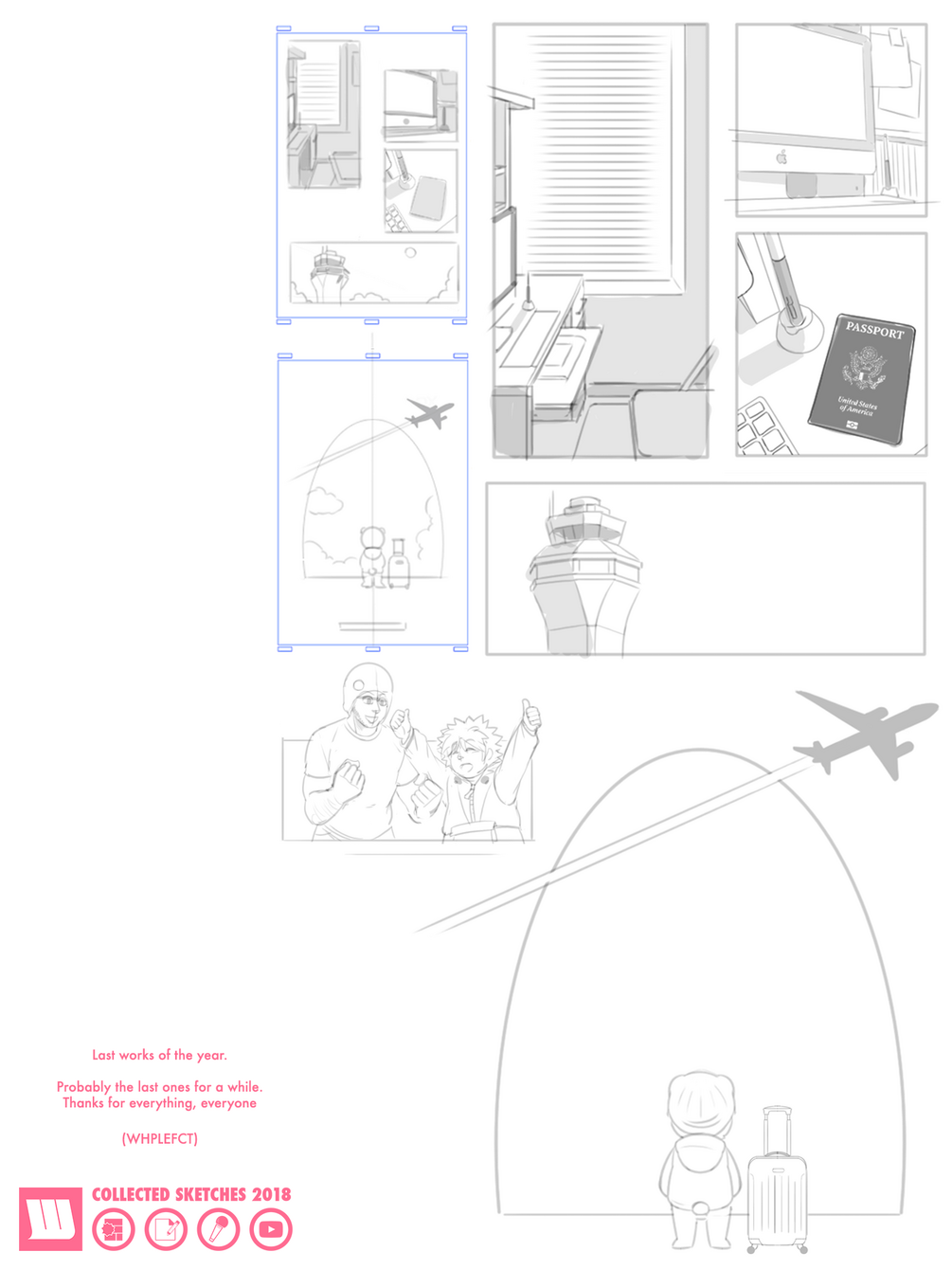 PASSPORT

United States of America

Last works of the year.

Probably the last ones for a while.
Thanks for everything, everyone

(WHPLEFCT)

COLLECTED SKETCHES 2018