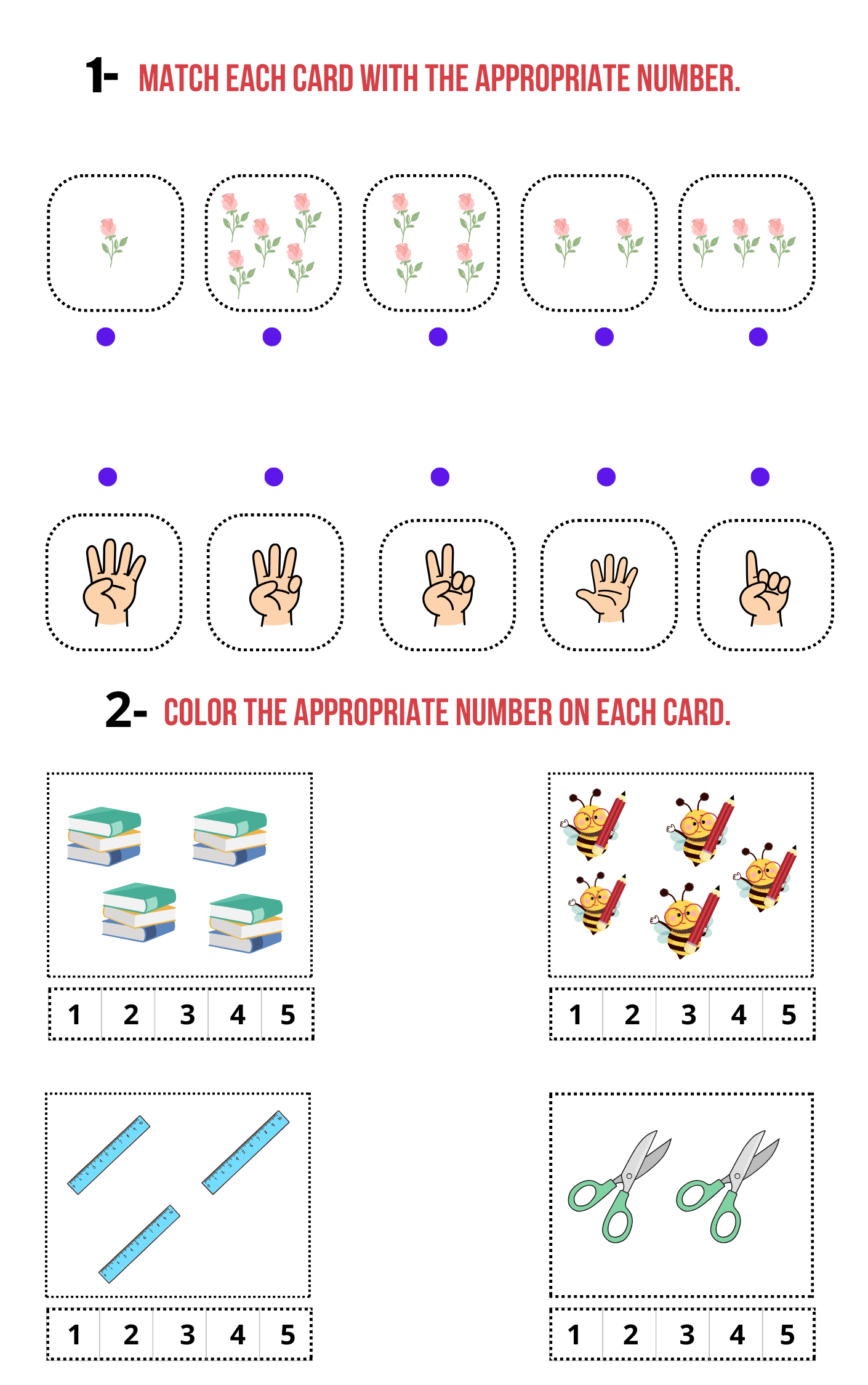 1- MATCH EACH CARD WITH THE APPROPRIATE NUMBER.

2- COLOR THE APPROPRIATE NUMBER ON EACH CARD.

| 1 | 2 | 3 | 4 | 5 |
|---|---|---|---|---|

| 1 | 2 | 3 | 4 | 5 |
|---|---|---|---|---|

| 1 | 2 | 3 | 4 | 5 |
|---|---|---|---|---|

| 1 | 2 | 3 | 4 | 5 |
|---|---|---|---|---|