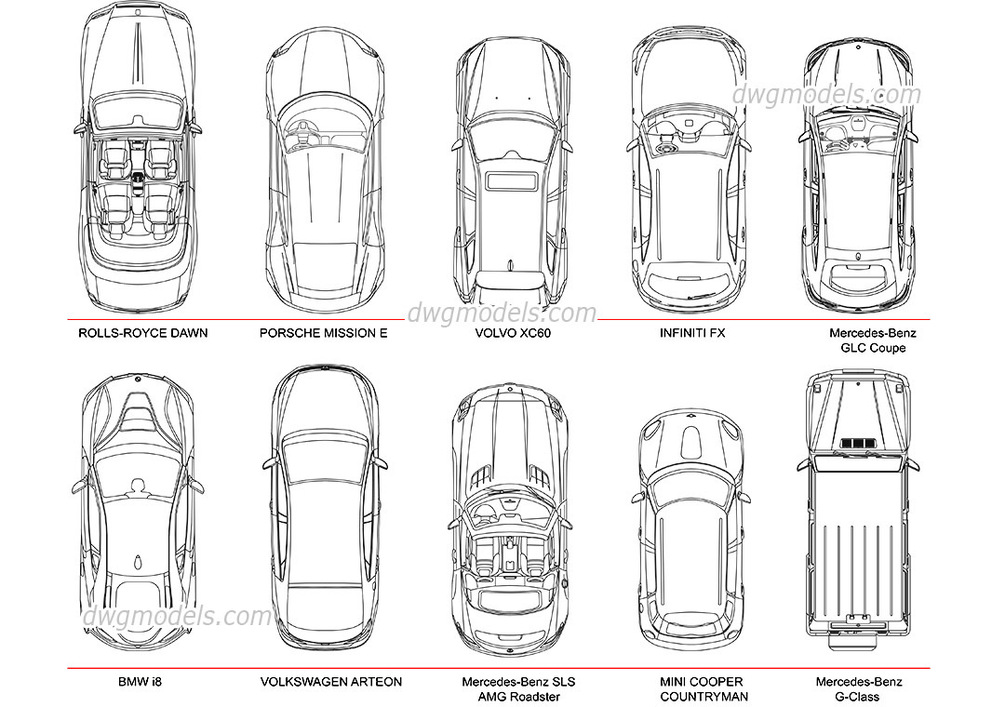 dwgmodels.com

dwgmodels.com

ROLLS-ROYCE DAWN

PORSCHE MISSION E

VOLVO XC60

INFINITI FX

Mercedes-Benz GLC Coupe

dwgmodels.com

BMW i8

VOLKSWAGEN ARTEON

Mercedes-Benz SLS AMG Roadster

MINI COOPER COUNTRYMAN

Mercedes-Benz G-Class