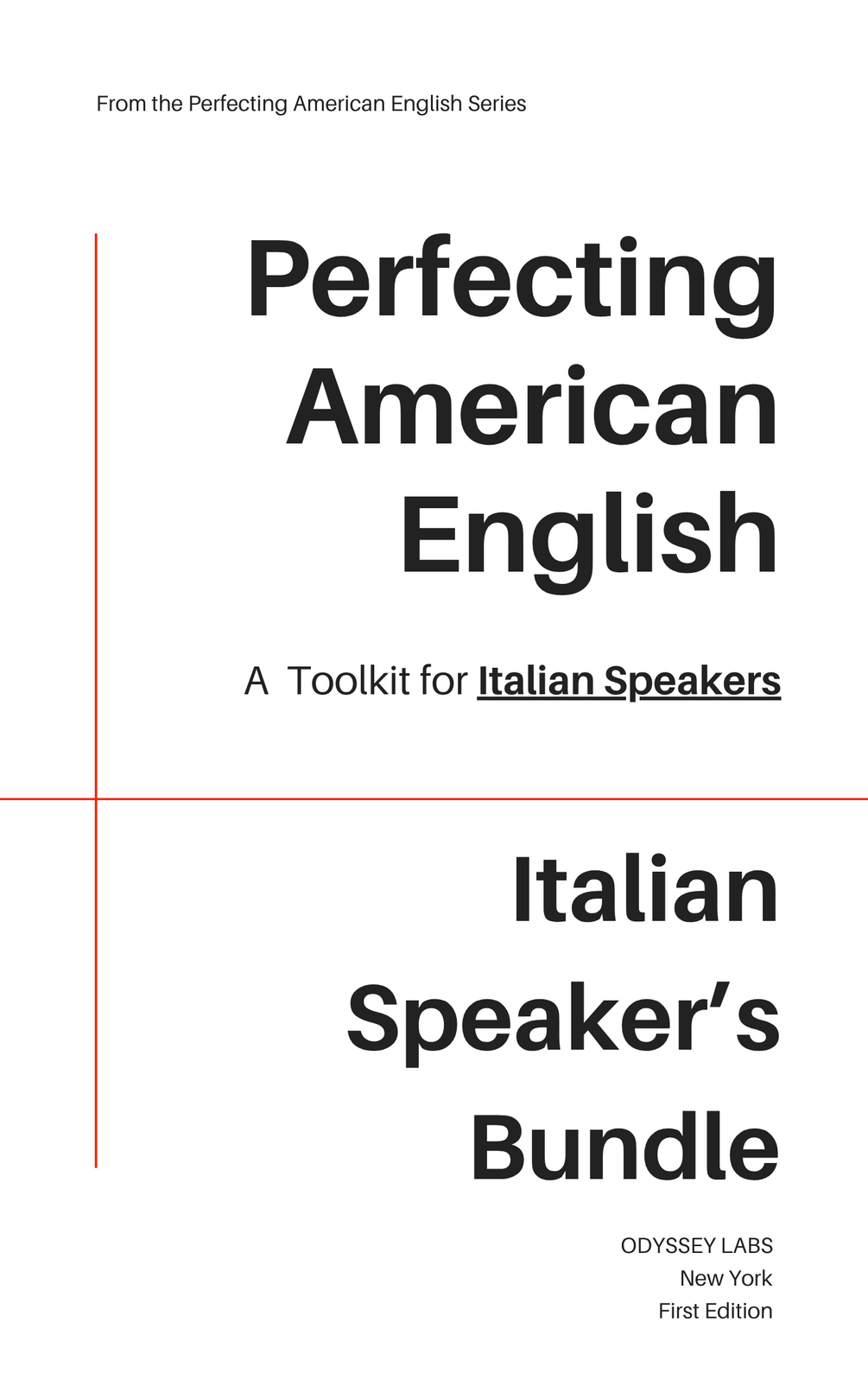 From the Perfecting American English Series

Perfecting
American
English

A Toolkit for Italian Speakers

Italian
Speaker's
Bundle

ODYSSEY LABS
New York
First Edition