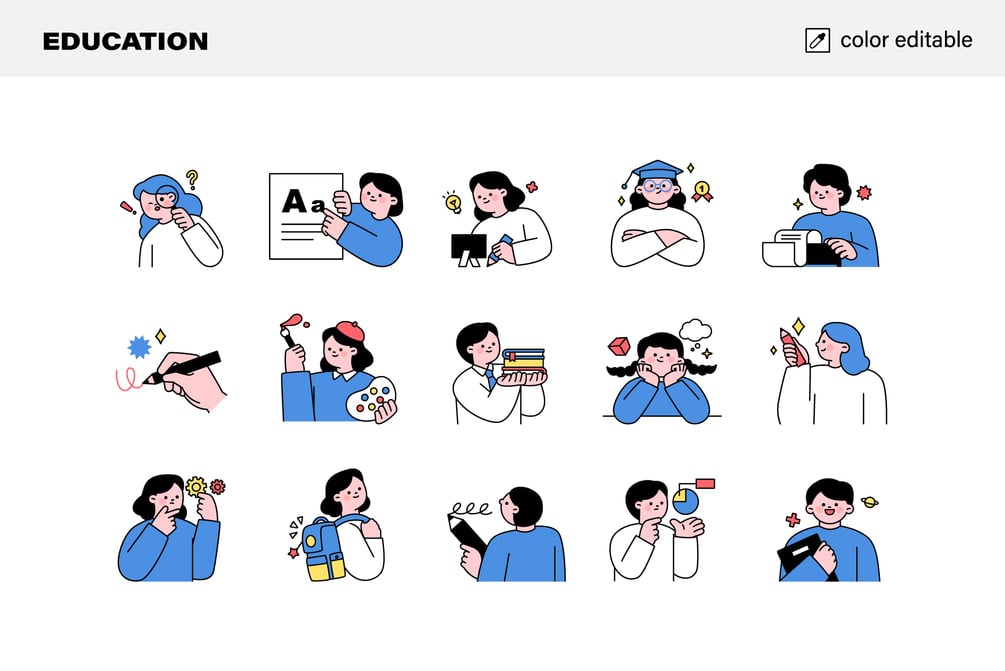 EDUCATION

color editable

Aa

1