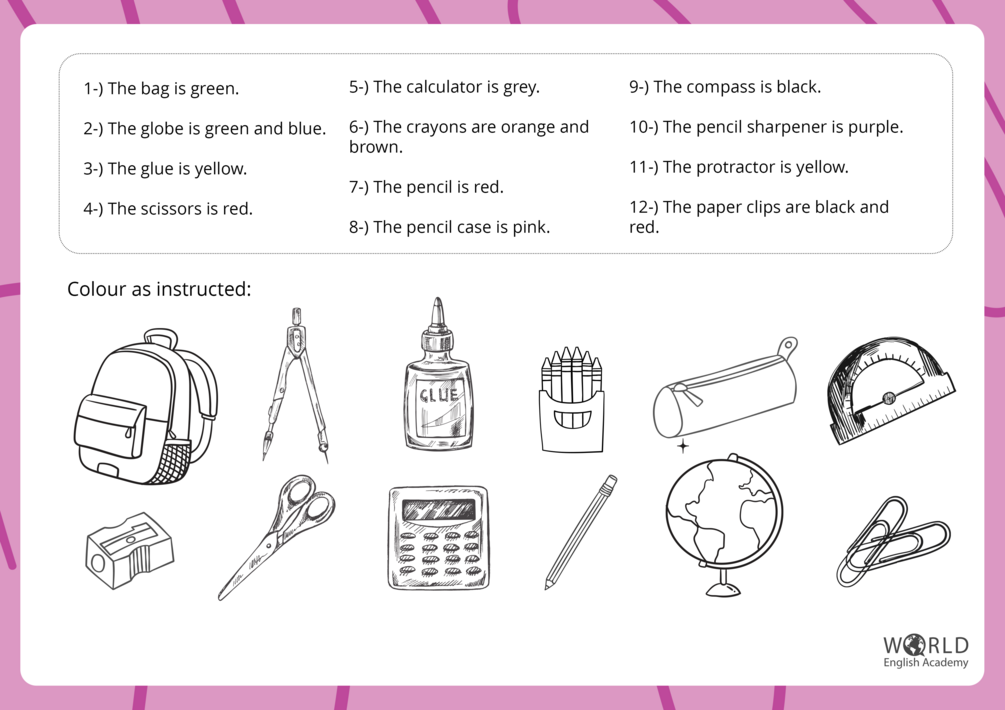 1-) The bag is green.

2-) The globe is green and blue.

3-) The glue is yellow.

4-) The scissors is red.

5-) The calculator is grey.

6-) The crayons are orange and brown.

7-) The pencil is red.

8-) The pencil case is pink.

9-) The compass is black.

10-) The pencil sharpener is purple.

11-) The protractor is yellow.

12-) The paper clips are black and red.

Colour as instructed:

GLUE

WORLD
English Academy