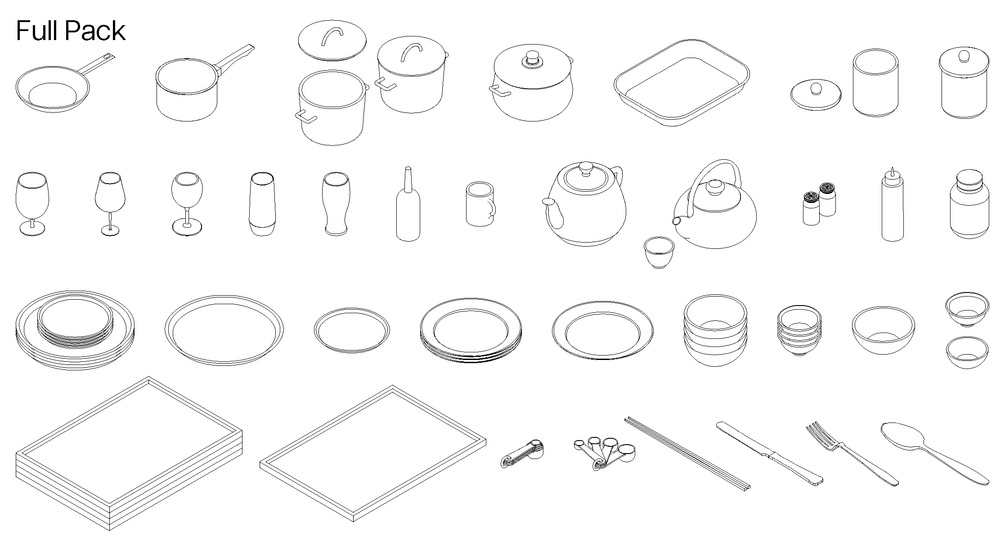 Full Pack