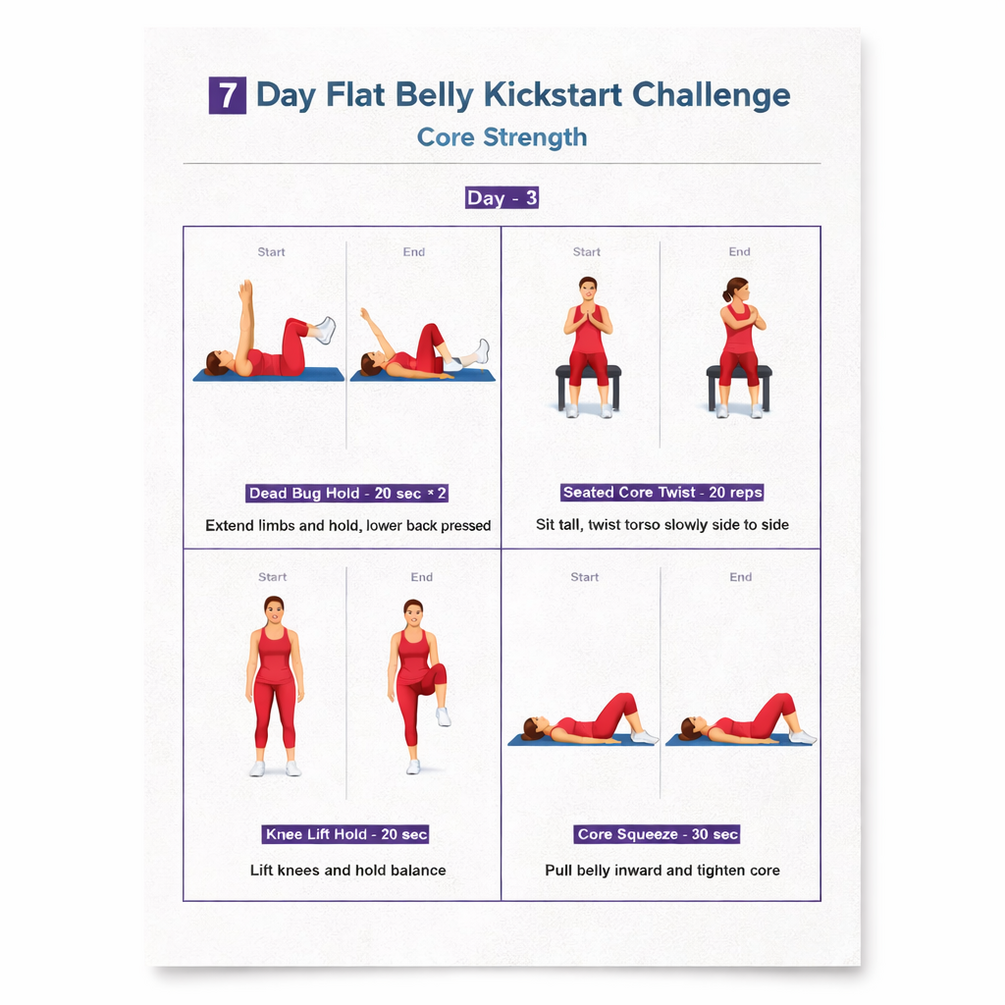 7 Day Flat Belly Kickstart Challenge
Core Strength

Day - 3

Start End

Dead Bug Hold - 20 sec × 2
Extend limbs and hold, lower back pressed

Start End

Seated Core Twist - 20 reps
Sit tall, twist torso slowly side to side

Start End

Knee Lift Hold - 20 sec
Lift knees and hold balance

Start End

Core Squeeze - 30 sec
Pull belly inward and tighten core