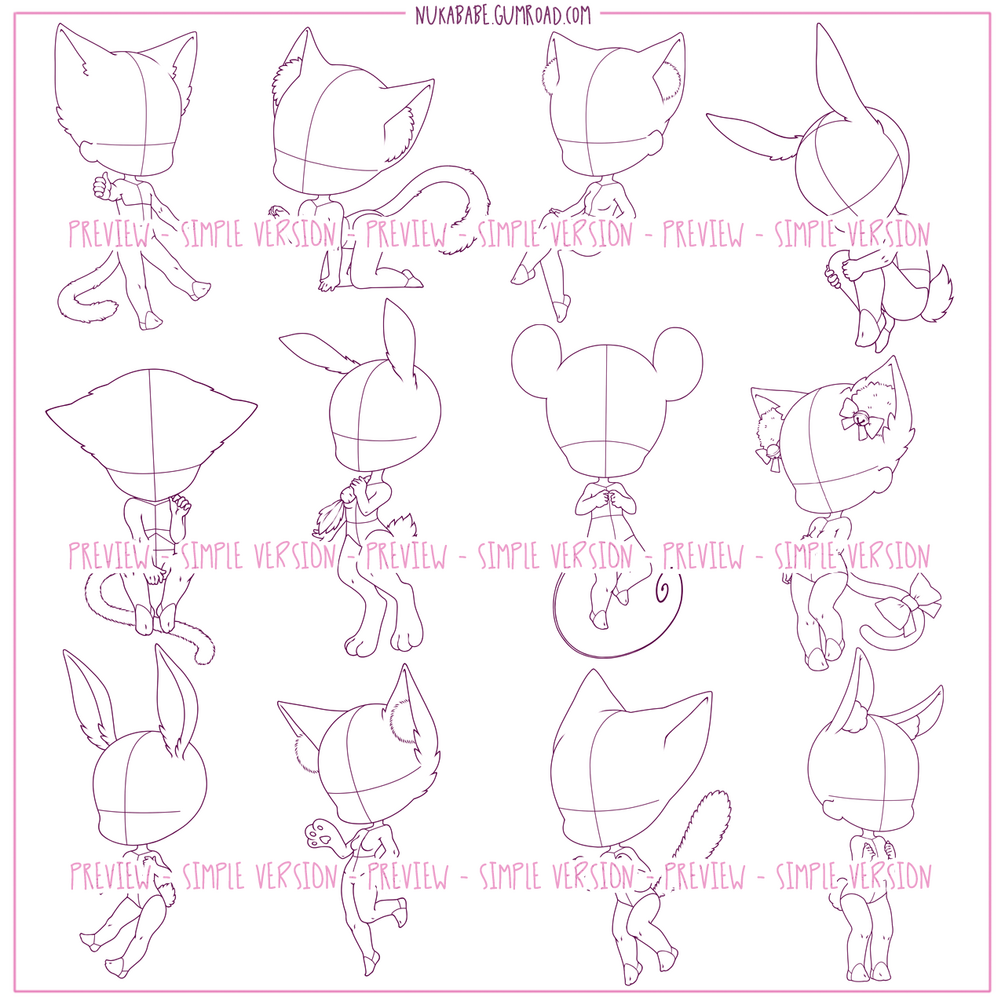 NUKABABE.GUMROAD.COM

PREVIEW - SIMPLE VERSION - PREVIEW - SIMPLE VERSION - PREVIEW - SIMPLE VERSION

PREVIEW - SIMPLE VERSION - PREVIEW - SIMPLE VERSION - PREVIEW - SIMPLE VERSION

PREVIEW - SIMPLE VERSION - PREVIEW - SIMPLE VERSION - PREVIEW - SIMPLE VERSION