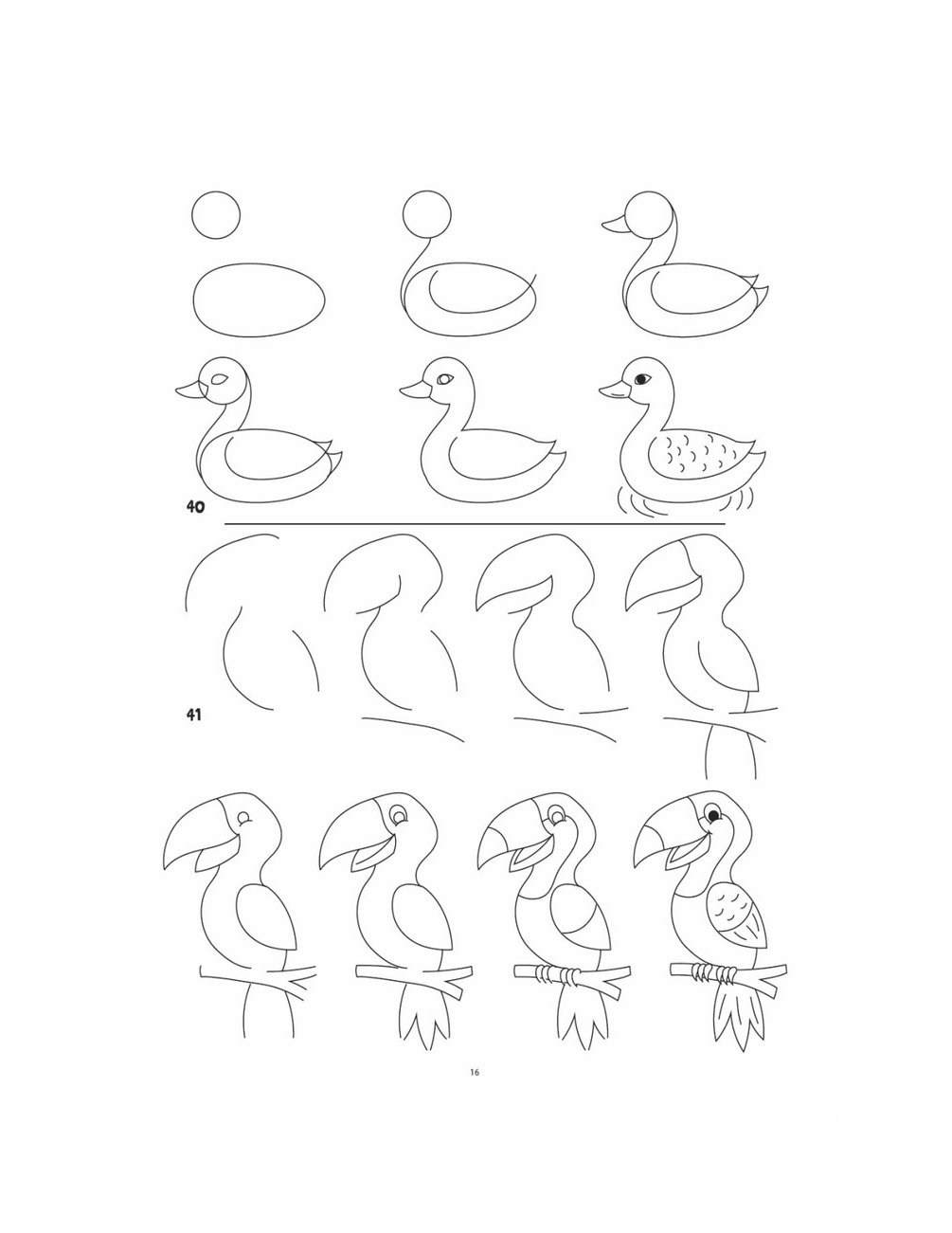 40

41

16