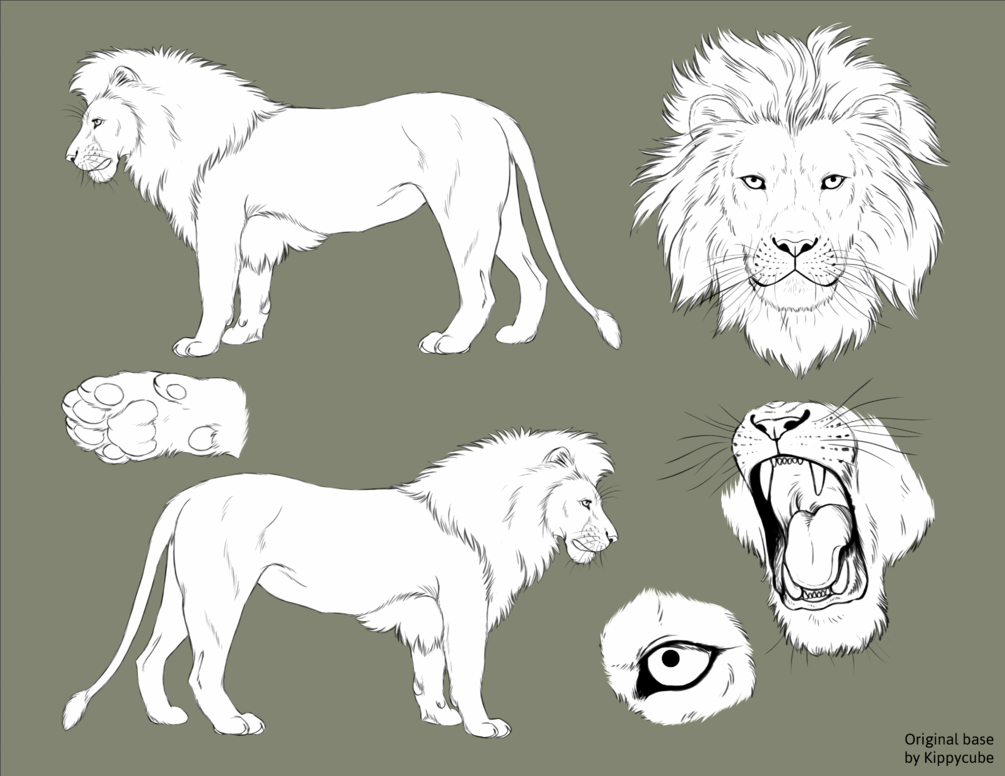 Original base
by Kippycube