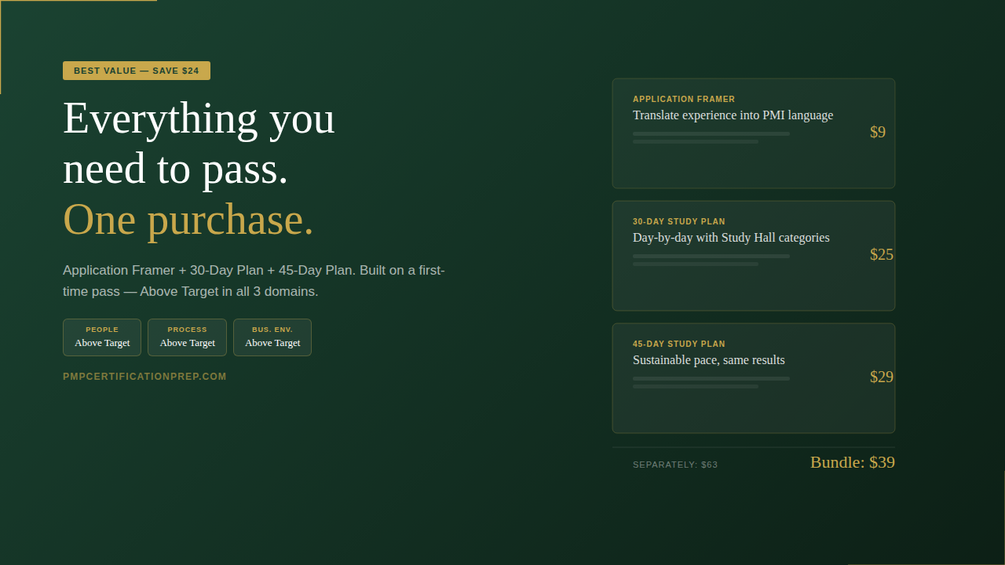 BEST VALUE — SAVE $24

Everything you need to pass. One purchase.

Application Framer + 30-Day Plan + 45-Day Plan. Built on a first-time pass — Above Target in all 3 domains.

PEOPLE
Above Target

PROCESS
Above Target

BUS. ENV.
Above Target

PMPCERTIFICATIONPREP.COM

APPLICATION FRAMER
Translate experience into PMI language
$9

30-DAY STUDY PLAN
Day-by-day with Study Hall categories
$25

45-DAY STUDY PLAN
Sustainable pace, same results
$29

SEPARATELY: $63
Bundle: $39