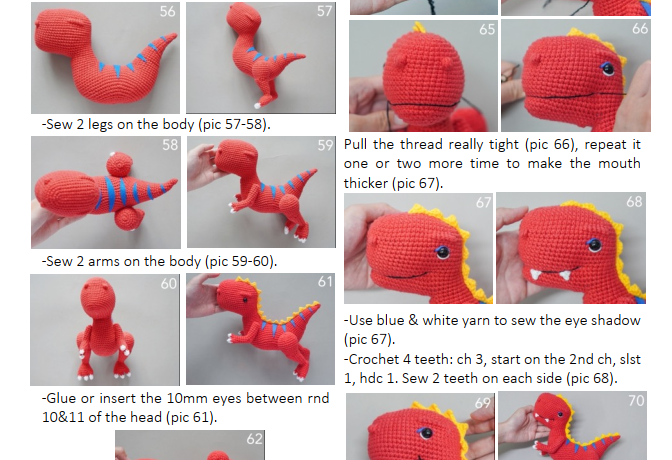 56

57

-Sew 2 legs on the body (pic 57-58).

58

59

-Sew 2 arms on the body (pic 59-60).

60

61

-Glue or insert the 10mm eyes between rnd 10&11 of the head (pic 61).

62

65

66

Pull the thread really tight (pic 66), repeat it one or two more time to make the mouth thicker (pic 67).

67

68

-Use blue & white yarn to sew the eye shadow (pic 67).

-Crochet 4 teeth: ch 3, start on the 2nd ch, slst 1, hdc 1. Sew 2 teeth on each side (pic 68).

69

70